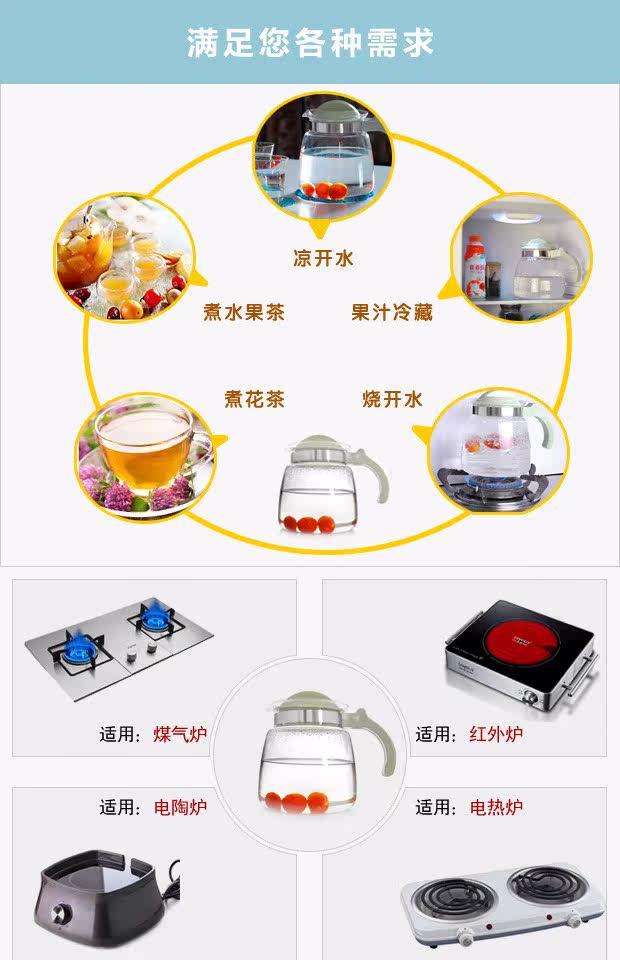 满足您各种需求

凉开水

煮水果茶

果汁冷藏

煮花茶

烧开水

适用：煤气炉

适用：红外炉

适用：电陶炉

适用：电热炉