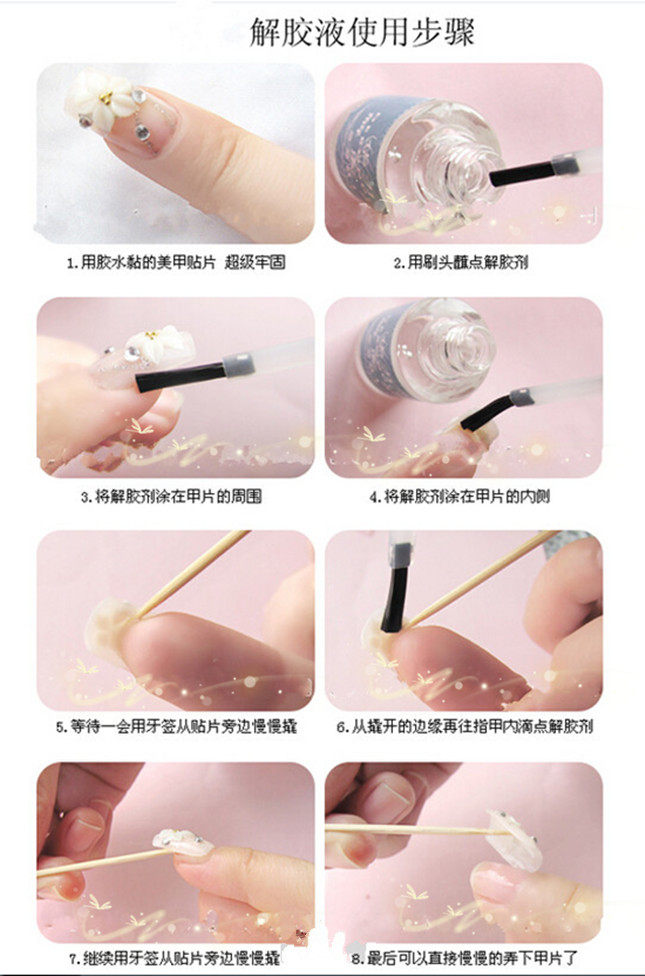 解胶液使用步骤

1.用胶水黏的美甲贴片 超级牢固

2.用刷头蘸点解胶剂

3.将解胶剂涂在甲片的周围

4.将解胶剂涂在甲片的内侧

5.等待一会用牙签从贴片旁边慢慢撬

6.从撬开的边缘再往指甲内滴点解胶剂

7.继续用牙签从贴片旁边慢慢撬

8.最后可以直接慢慢的弄下甲片了