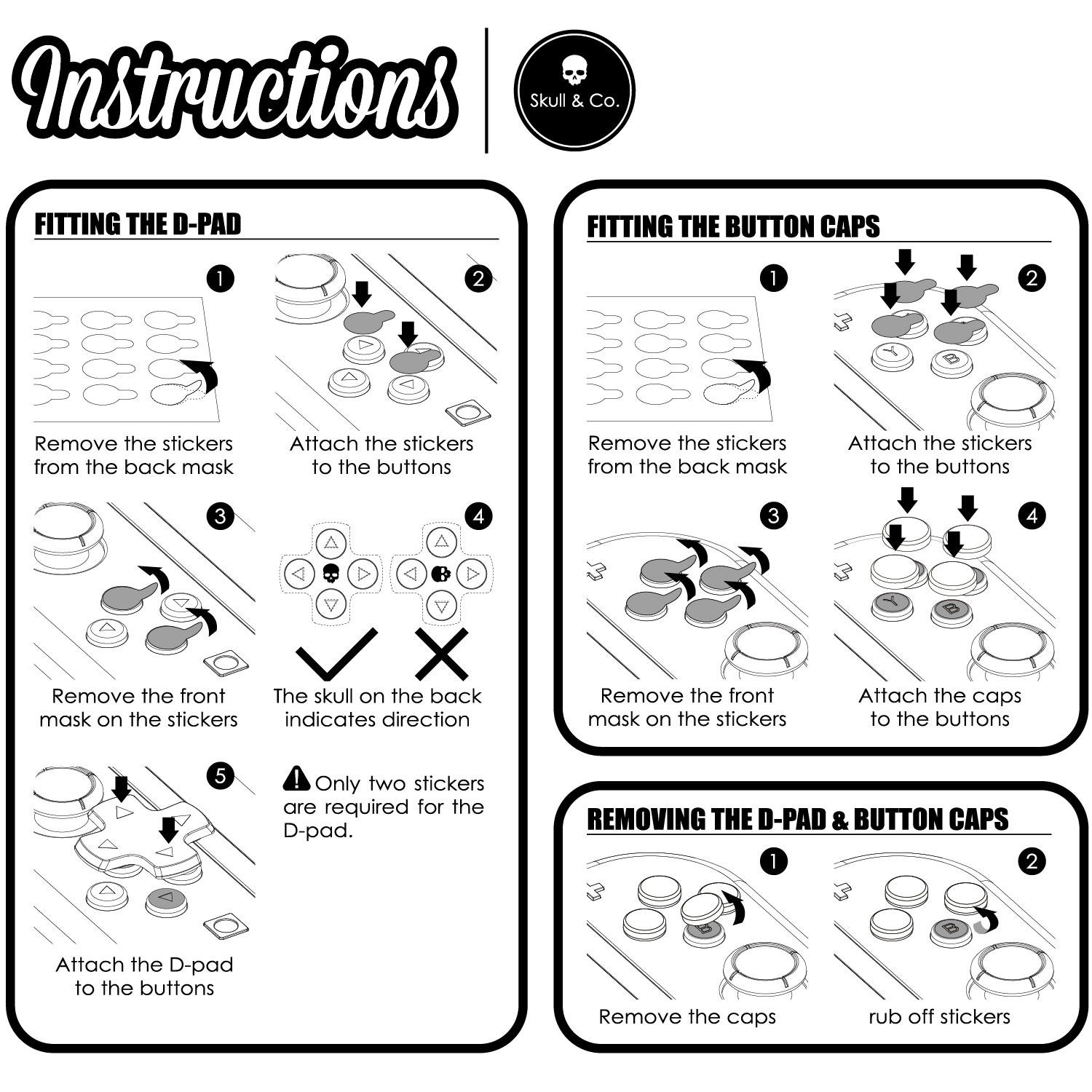 Instructions

Skull & Co.

FITTING THE D-PAD

1
Remove the stickers from the back mask

2
Attach the stickers to the buttons

3
Remove the front mask on the stickers

4
The skull on the back indicates direction

5
Attach the D-pad to the buttons

Only two stickers are required for the D-pad.

FITTING THE BUTTON CAPS

1
Remove the stickers from the back mask

2
Y B
Attach the stickers to the buttons

3
Remove the front mask on the stickers

4
Y B
Attach the caps to the buttons

REMOVING THE D-PAD & BUTTON CAPS

1
B
Remove the caps

2
B
rub off stickers