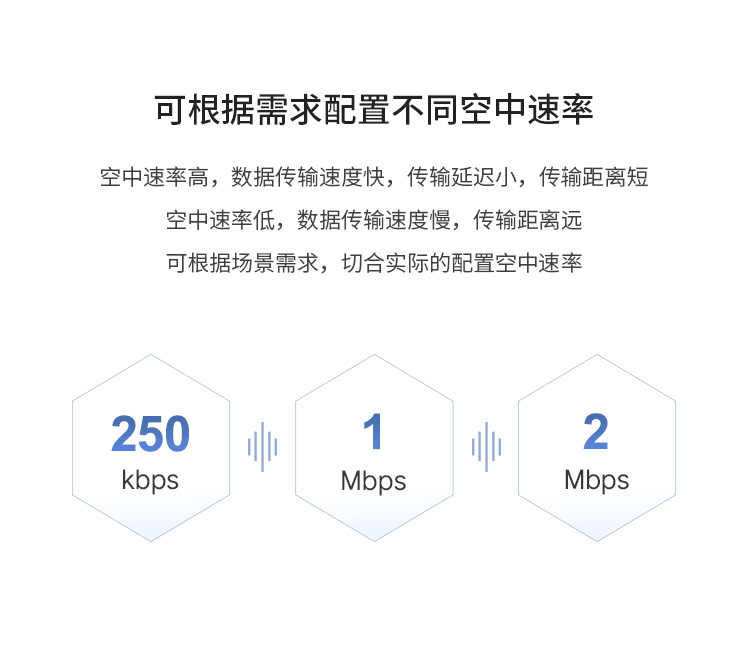 可根据需求配置不同空中速率

空中速率高，数据传输速度快，传输延迟小，传输距离短

空中速率低，数据传输速度慢，传输距离远

可根据场景需求，切合实际的配置空中速率

250
kbps

1
Mbps

2
Mbps