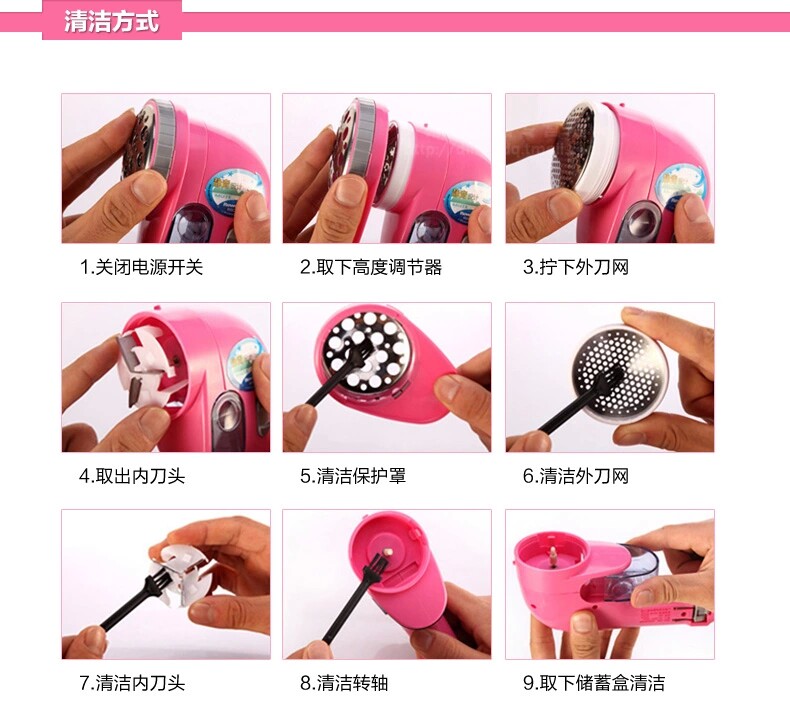 清洁方式

1.关闭电源开关

2.取下高度调节器

3.拧下外刀网

4.取出内刀头

5.清洁保护罩

6.清洁外刀网

7.清洁内刀头

8.清洁转轴

9.取下储蓄盒清洁