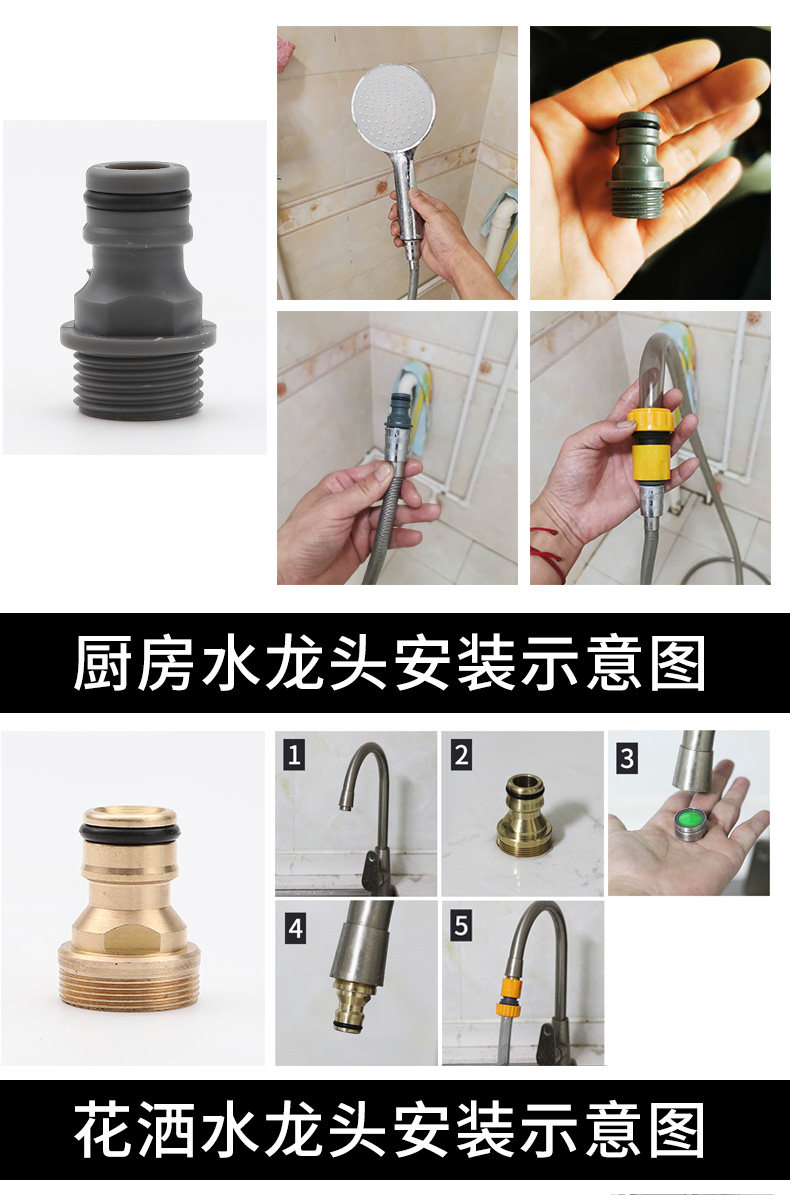 厨房水龙头安装示意图

1
2
3
4
5

花洒水龙头安装示意图