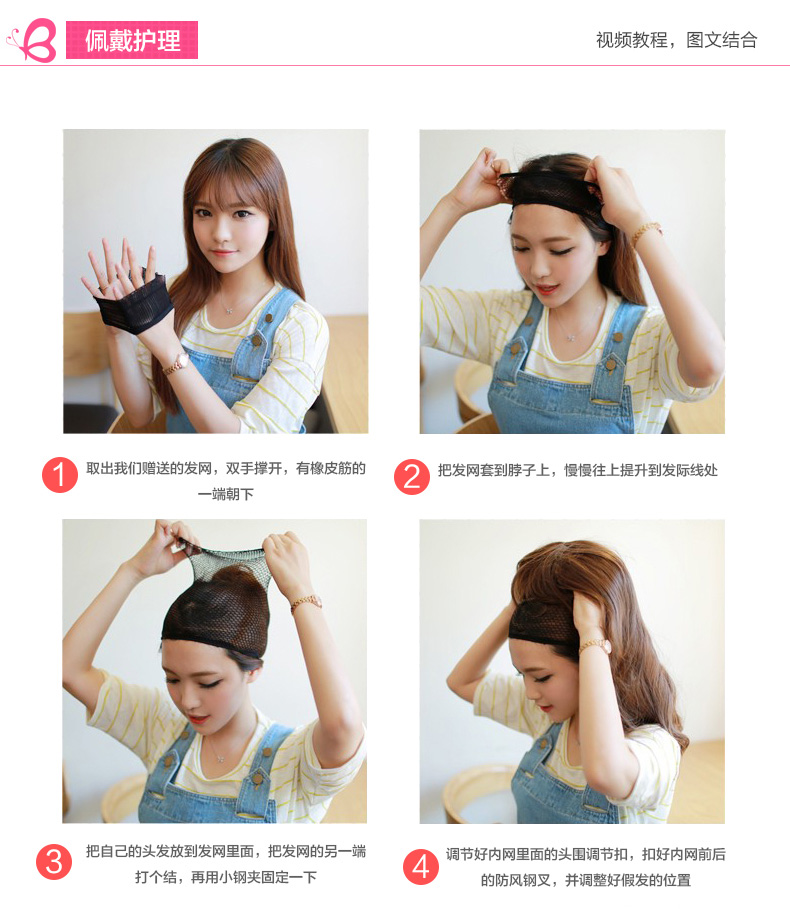 B 佩戴护理

视频教程，图文结合

1 取出我们赠送的发网，双手撑开，有橡皮筋的一端朝下

2 把发网套到脖子上，慢慢往上提升到发际线处

3 把自己的头发放到发网里面，把发网的另一端打个结，再用小钢夹固定一下

4 调节好内网里面的头围调节扣，扣好内网前后的防风钢叉，并调整好假发的位置