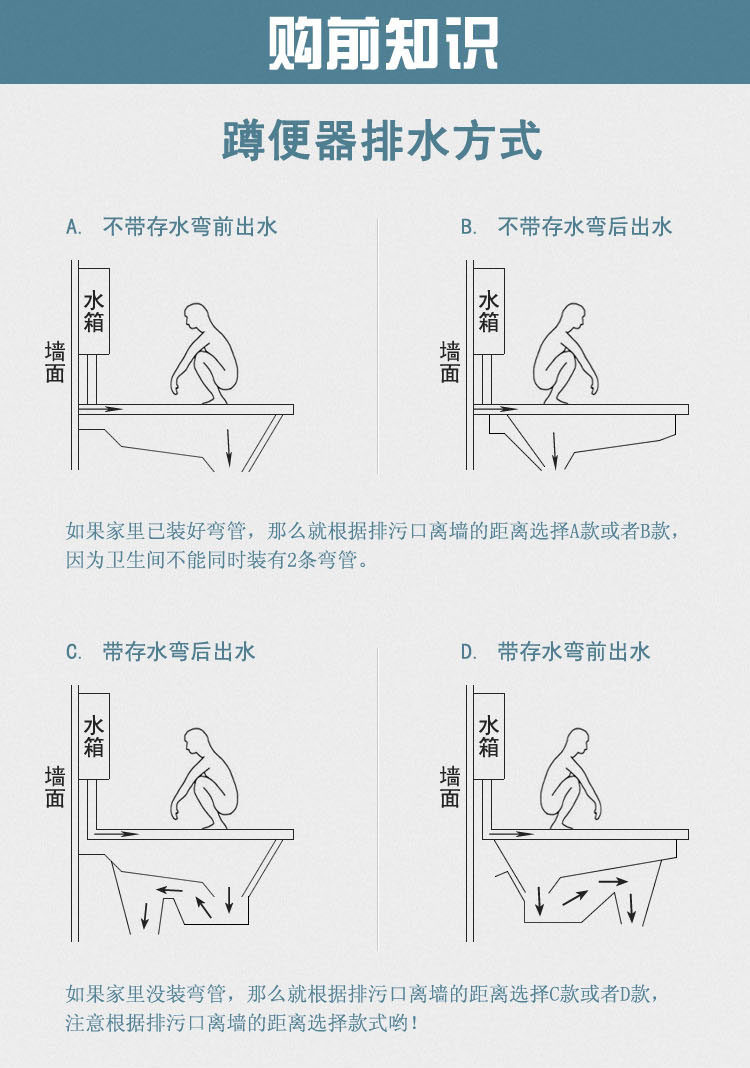 购前知识

蹲便器排水方式

A. 不带存水弯前出水

水箱

墙面

B. 不带存水弯后出水

水箱

墙面

如果家里已装好弯管，那么就根据排污口离墙的距离选择A款或者B款，因为卫生间不能同时装有2条弯管。

C. 带存水弯后出水

水箱

墙面

D. 带存水弯前出水

水箱

墙面

如果家里没装弯管，那么就根据排污口离墙的距离选择C款或者D款，注意根据排污口离墙的距离选择款式哟！