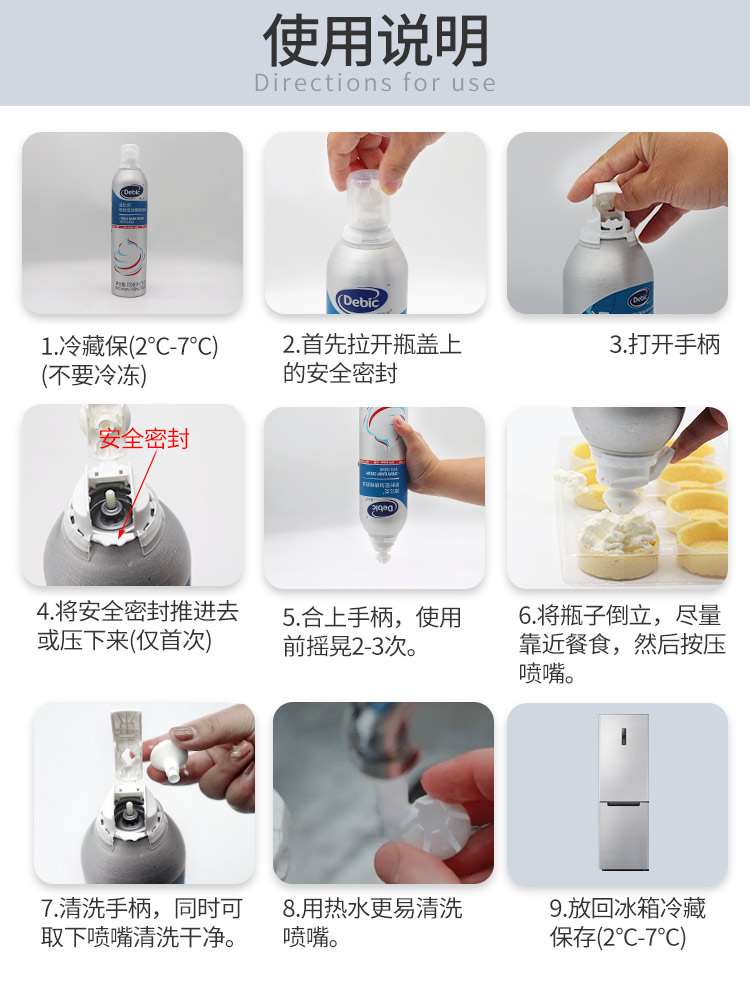 使用说明
Directions for use

Debic

Debic

Debic

1.冷藏保(2°C-7°C)(不要冷冻)

2.首先拉开瓶盖上的安全密封

3.打开手柄

安全密封

Debic

4.将安全密封推进去或压下来(仅首次)

5.合上手柄，使用前摇晃2-3次。

6.将瓶子倒立，尽量靠近餐食，然后按压喷嘴。

7.清洗手柄，同时可取下喷嘴清洗干净。

8.用热水更易清洗喷嘴。

9.放回冰箱冷藏保存(2°C-7°C)