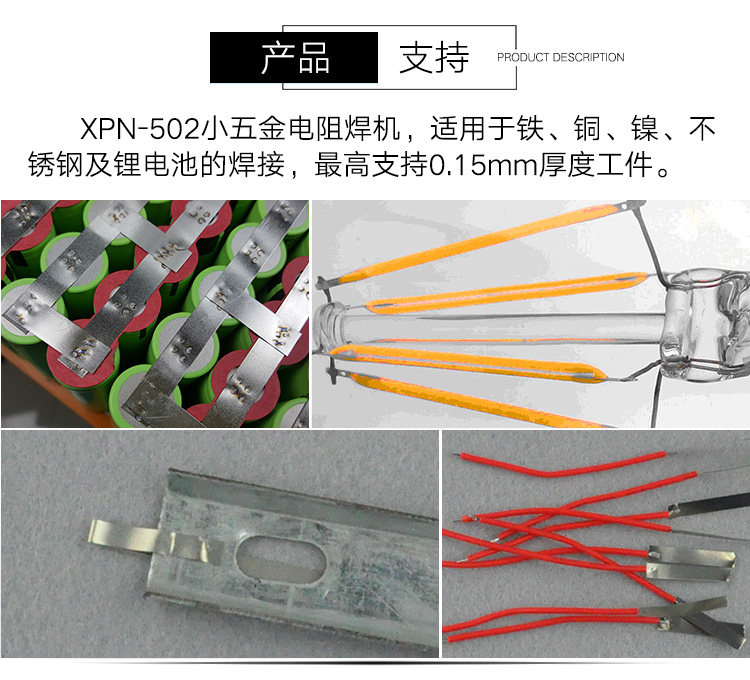 产品 支持 PRODUCT DESCRIPTION

XPN-502小五金电阻焊机，适用于铁、铜、镍、不锈钢及锂电池的焊接，最高支持0.15mm厚度工件。