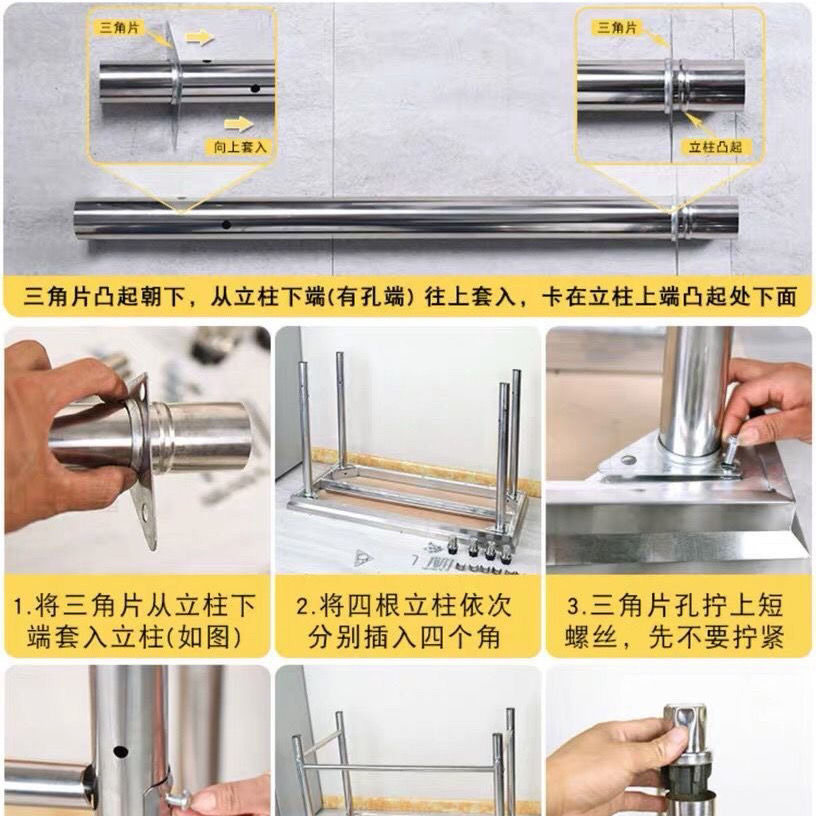 三角片

向上套入

三角片

立柱凸起

三角片凸起朝下，从立柱下端(有孔端) 往上套入，卡在立柱上端凸起处下面

1.将三角片从立柱下端套入立柱(如图)

2.将四根立柱依次分别插入四个角

3.三角片孔拧上短螺丝，先不要拧紧