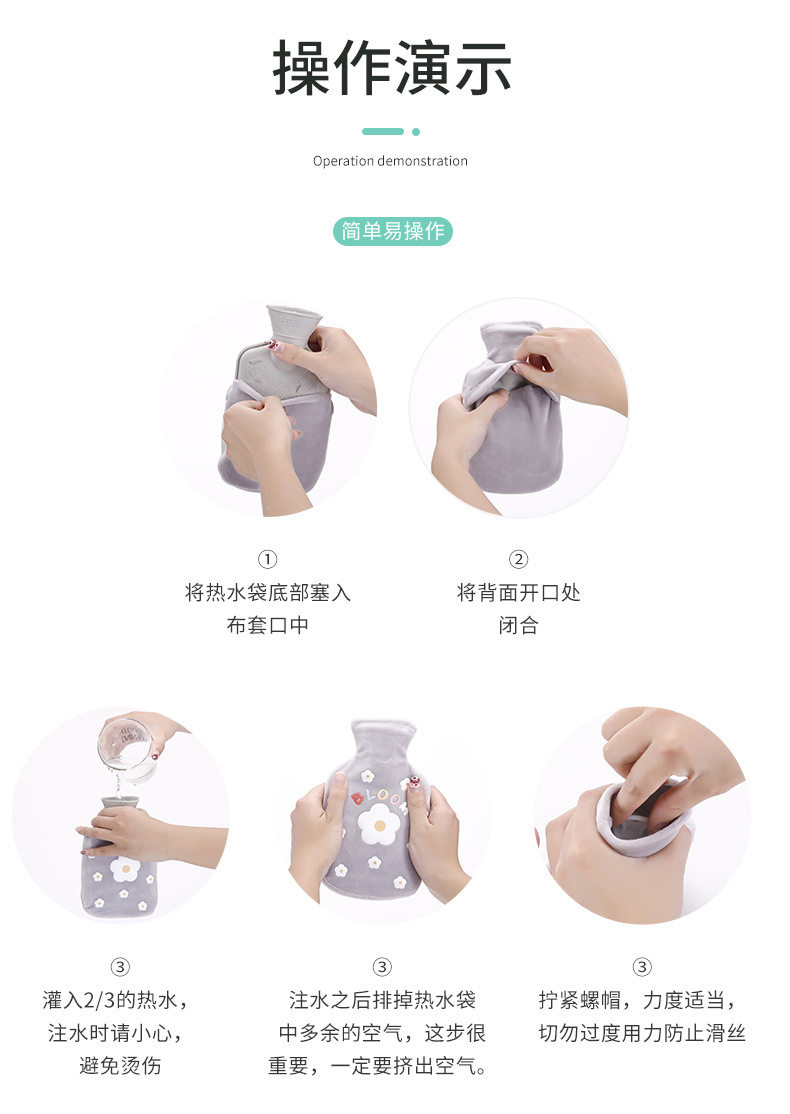 操作演示

Operation demonstration

简单易操作

①
将热水袋底部塞入布套口中

②
将背面开口处闭合

BLOOM

③
灌入2/3的热水，注水时请小心，避免烫伤

③
注水之后排掉热水袋中多余的空气，这步很重要，一定要挤出空气。

③
拧紧螺帽，力度适当，切勿过度用力防止滑丝