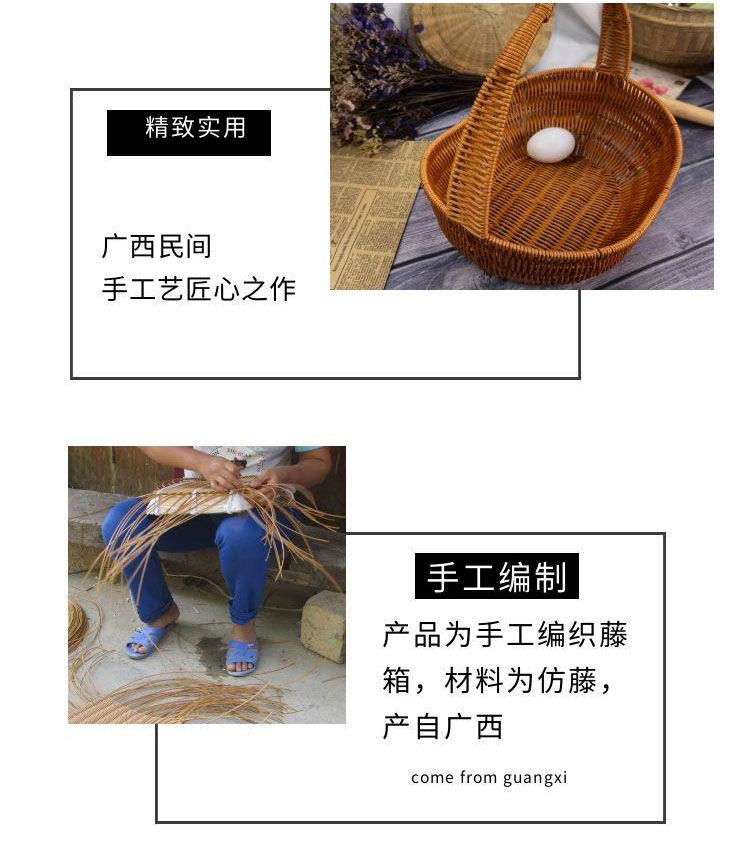 精致实用

广西民间
手工艺匠心之作

手工编制

产品为手工编织藤箱，材料为仿藤，产自广西

come from guangxi