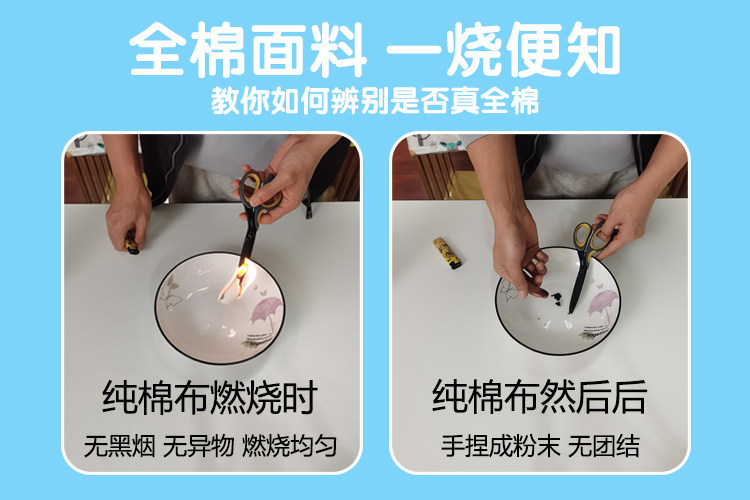 全棉面料 一烧便知
教你如何辨别是否真全棉

纯棉布燃烧时
无黑烟 无异物 燃烧均匀

纯棉布然后后
手捏成粉末 无团结