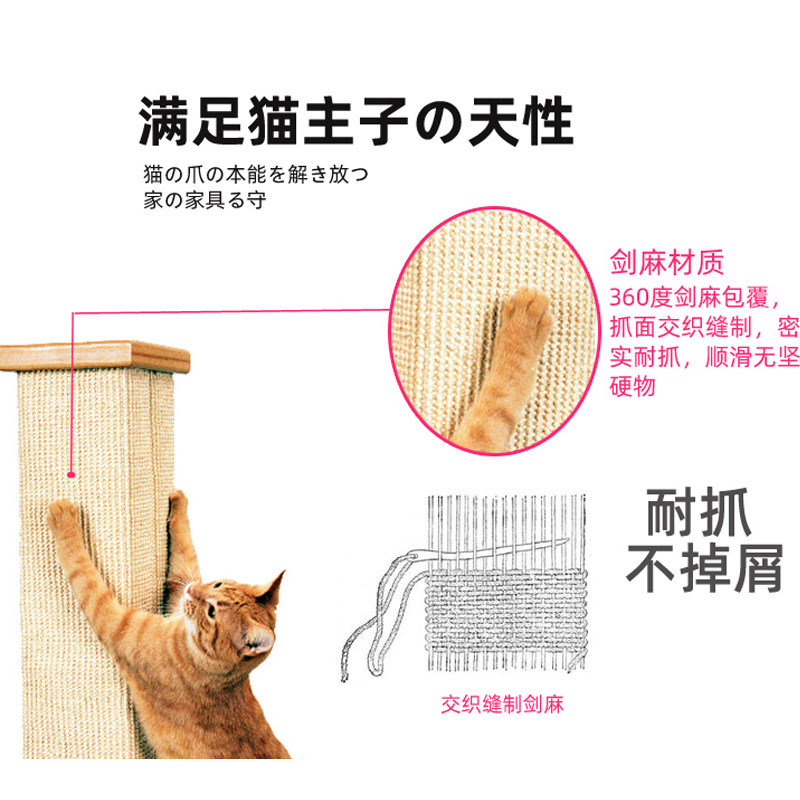 满足猫主子の天性

猫の爪の本能を解き放つ
家の家具る守

剑麻材质
360度剑麻包覆，抓面交织缝制，密实耐抓，顺滑无坚硬物

耐抓
不掉屑

交织缝制剑麻