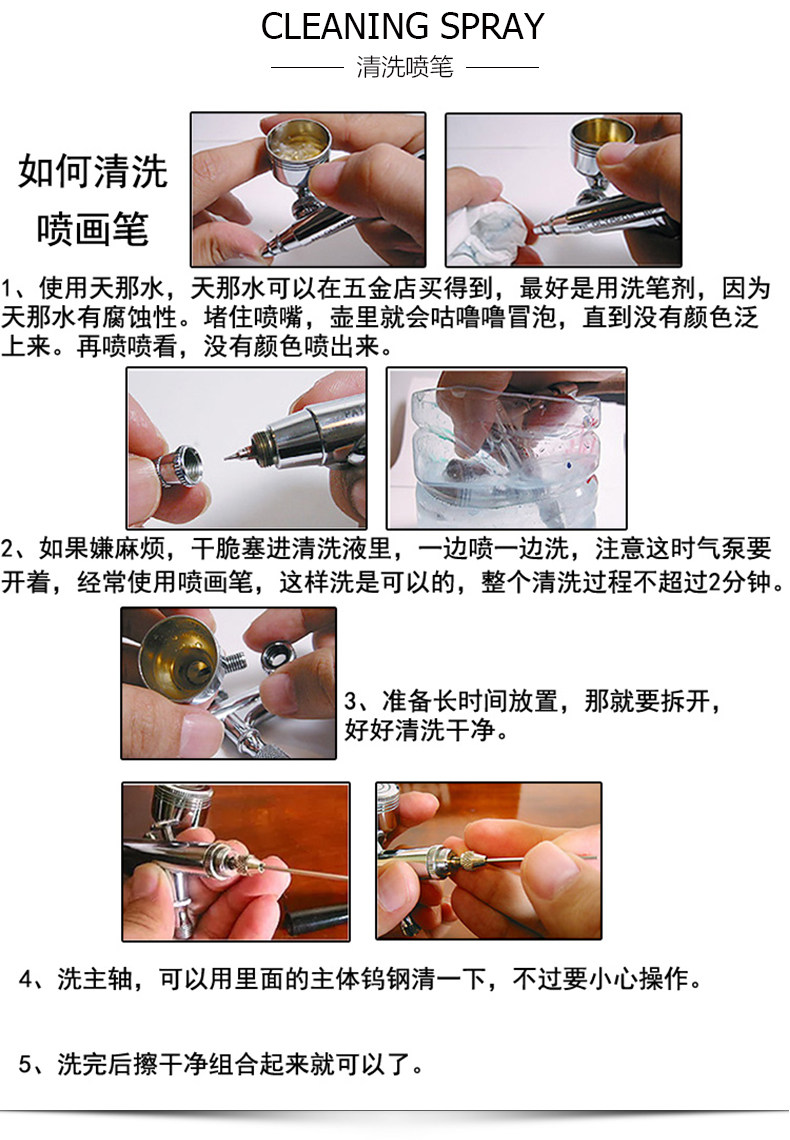 CLEANING SPRAY

清洗喷笔

如何清洗
喷画笔

1、使用天那水，天那水可以在五金店买得到，最好是用洗笔剂，因为天那水有腐蚀性。堵住喷嘴，壶里就会咕噜噜冒泡，直到没有颜色泛上来。再喷喷看，没有颜色喷出来。

2、如果嫌麻烦，干脆塞进清洗液里，一边喷一边洗，注意这时气泵要开着，经常使用喷画笔，这样洗是可以的，整个清洗过程不超过2分钟。

3、准备长时间放置，那就要拆开，好好清洗干净。

4、洗主轴，可以用里面的主体钨钢清一下，不过要小心操作。

5、洗完后擦干净组合起来就可以了。