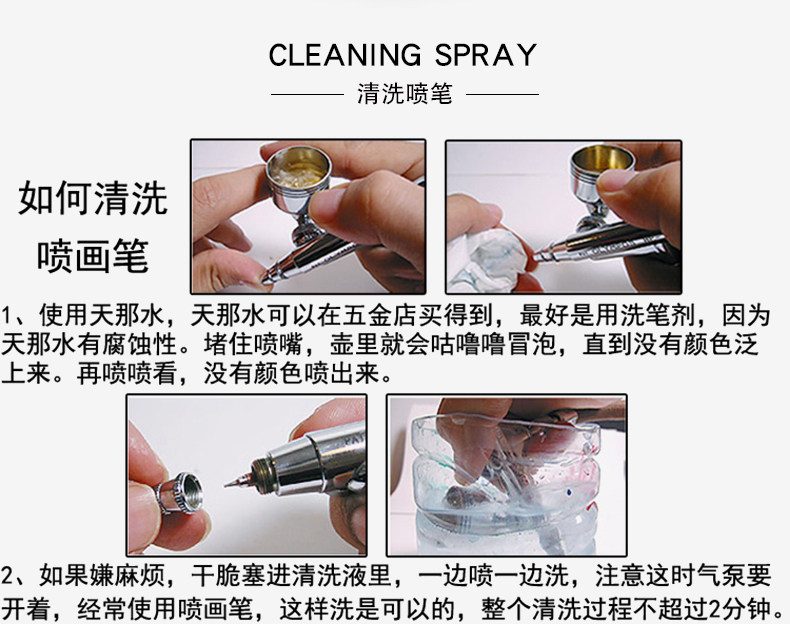 CLEANING SPRAY

清洗喷笔

如何清洗喷画笔

1、使用天那水，天那水可以在五金店买得到，最好是用洗笔剂，因为天那水有腐蚀性。堵住喷嘴，壶里就会咕噜噜冒泡，直到没有颜色泛上来。再喷喷看，没有颜色喷出来。

2、如果嫌麻烦，干脆塞进清洗液里，一边喷一边洗，注意这时气泵要开着，经常使用喷画笔，这样洗是可以的，整个清洗过程不超过2分钟。