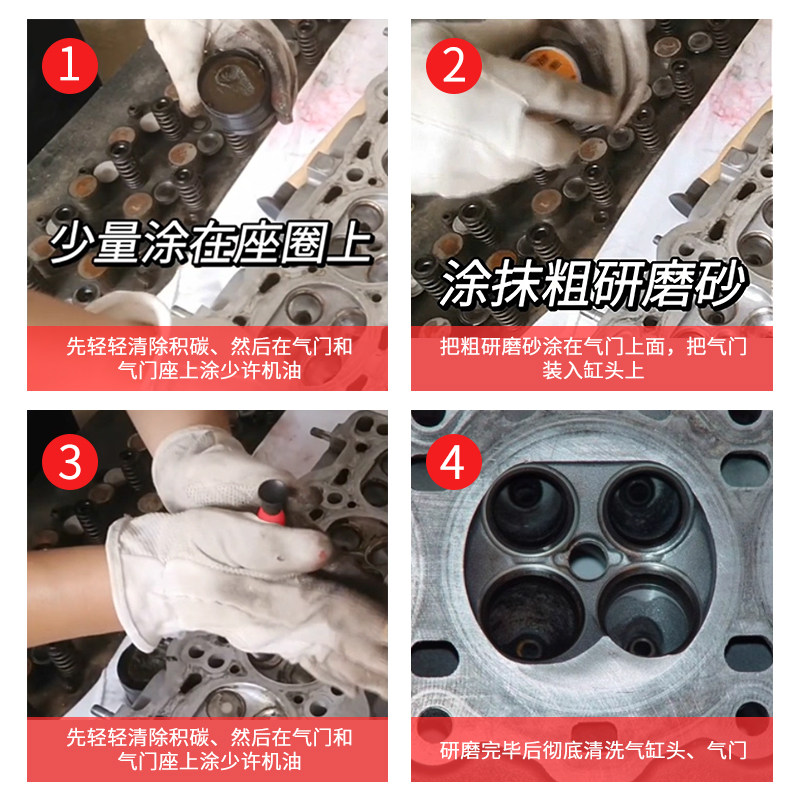 1

少量涂在座圈上

先轻轻清除积碳、然后在气门和气门座上涂少许机油

2

涂抹粗研磨砂

把粗研磨砂涂在气门上面，把气门装入缸头上

3

先轻轻清除积碳、然后在气门和气门座上涂少许机油

4

研磨完毕后彻底清洗气缸头、气门