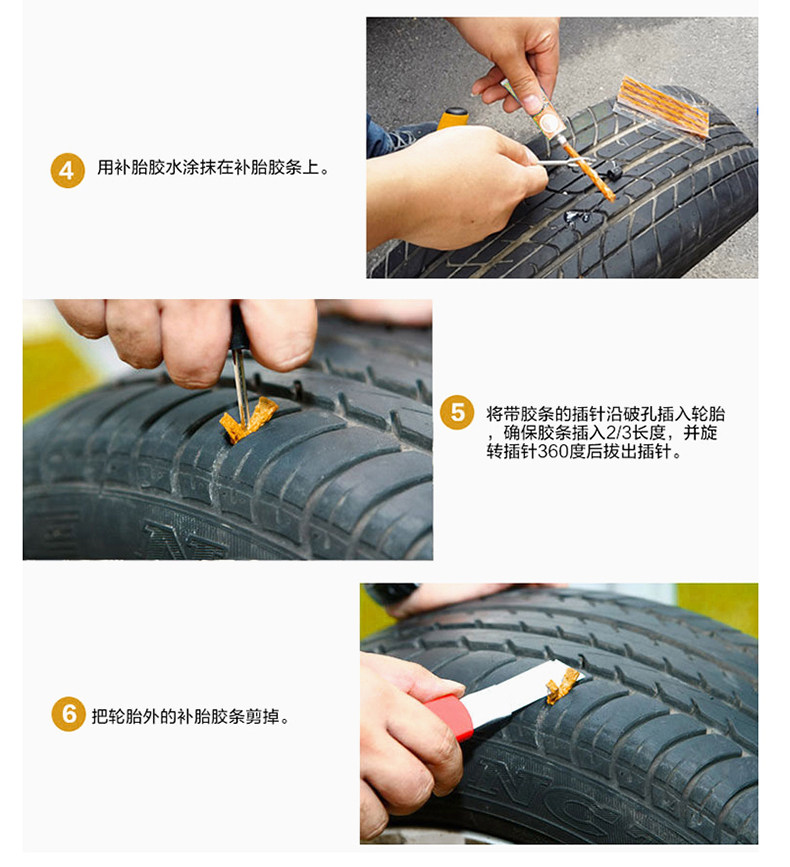 4 用补胎胶水涂抹在补胎胶条上。

5 将带胶条的插针沿破孔插入轮胎，确保胶条插入2/3长度，并旋转插针360度后拔出插针。

6 把轮胎外的补胎胶条剪掉。