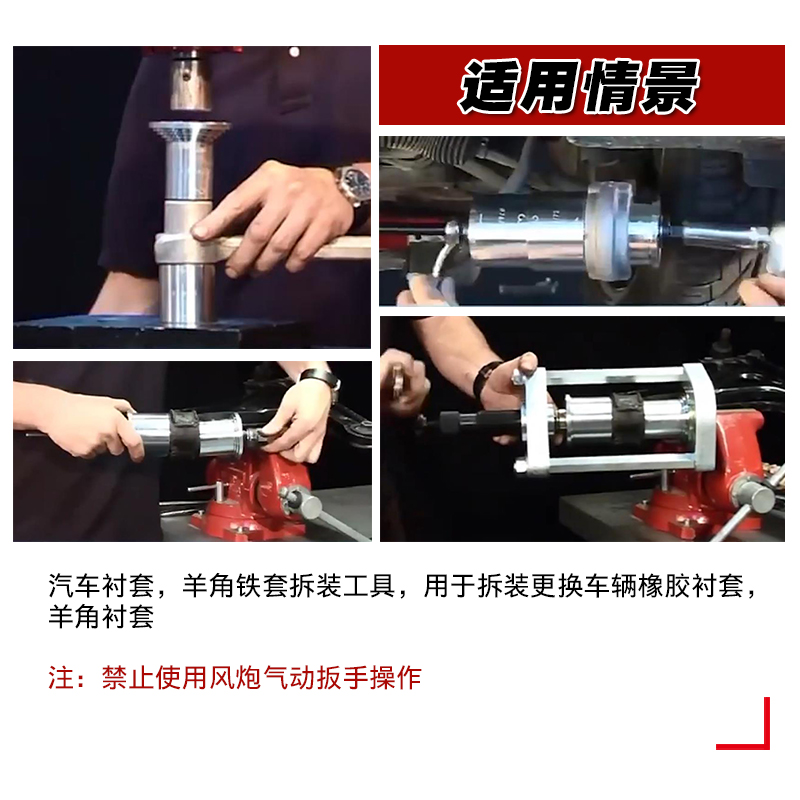 适用情景

汽车衬套，羊角铁套拆装工具，用于拆装更换车辆橡胶衬套，羊角衬套

注：禁止使用风炮气动扳手操作