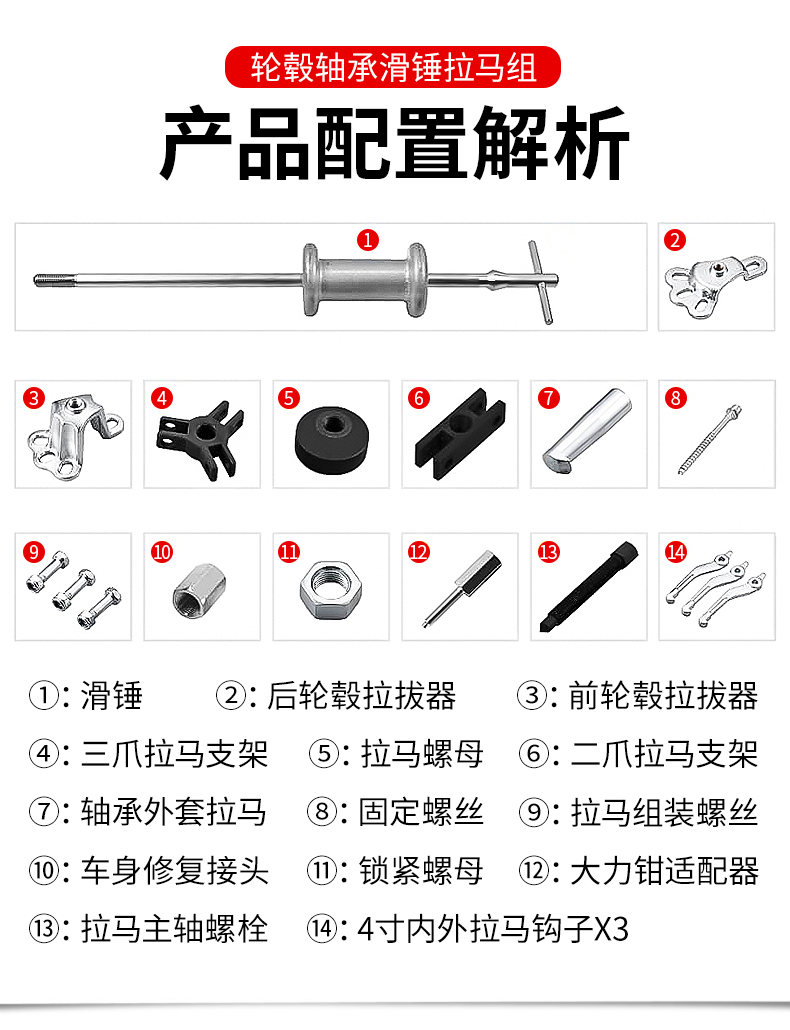 轮毂轴承滑锤拉马组

产品配置解析

①

②

③ ④ ⑤ ⑥ ⑦ ⑧

⑨ ⑩ ⑪ ⑫ ⑬ ⑭

①: 滑锤 ②: 后轮毂拉拔器 ③: 前轮毂拉拔器

④: 三爪拉马支架 ⑤: 拉马螺母 ⑥: 二爪拉马支架

⑦: 轴承外套拉马 ⑧: 固定螺丝 ⑨: 拉马组装螺丝

⑩: 车身修复接头 ⑪: 锁紧螺母 ⑫: 大力钳适配器

⑬: 拉马主轴螺栓 ⑭: 4寸内外拉马钩子X3