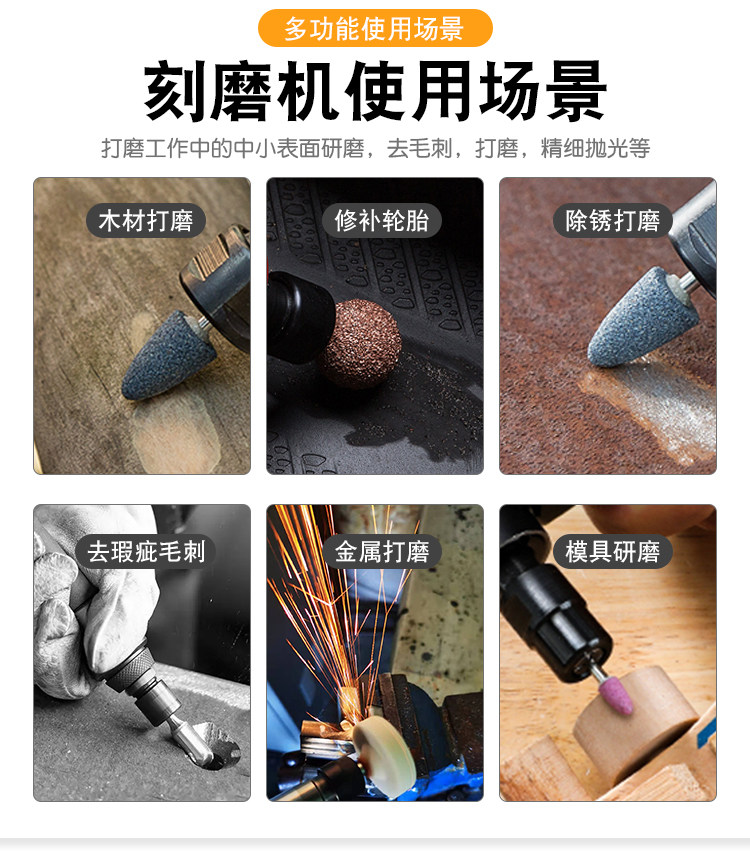 多功能使用场景

刻磨机使用场景

打磨工作中的中小表面研磨，去毛刺，打磨，精细抛光等

木材打磨

修补轮胎

除锈打磨

去瑕疵毛刺

金属打磨

模具研磨