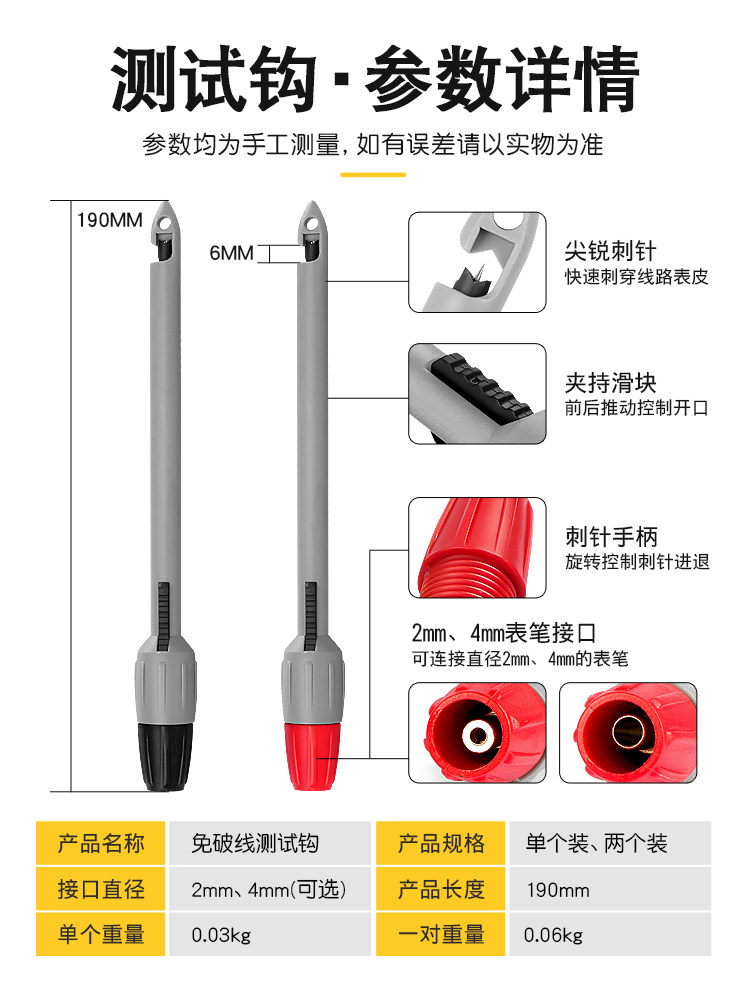 测试钩·参数详情

参数均为手工测量，如有误差请以实物为准

190MM

6MM

尖锐刺针
快速刺穿线路表皮

夹持滑块
前后推动控制开口

刺针手柄
旋转控制刺针进退

2mm、4mm表笔接口
可连接直径2mm、4mm的表笔

| 产品名称 | 免破线测试钩 | 产品规格 | 单个装、两个装 |
|---|---|---|---|
| 接口直径 | 2mm、4mm(可选) | 产品长度 | 190mm |
| 单个重量 | 0.03kg | 一对重量 | 0.06kg |