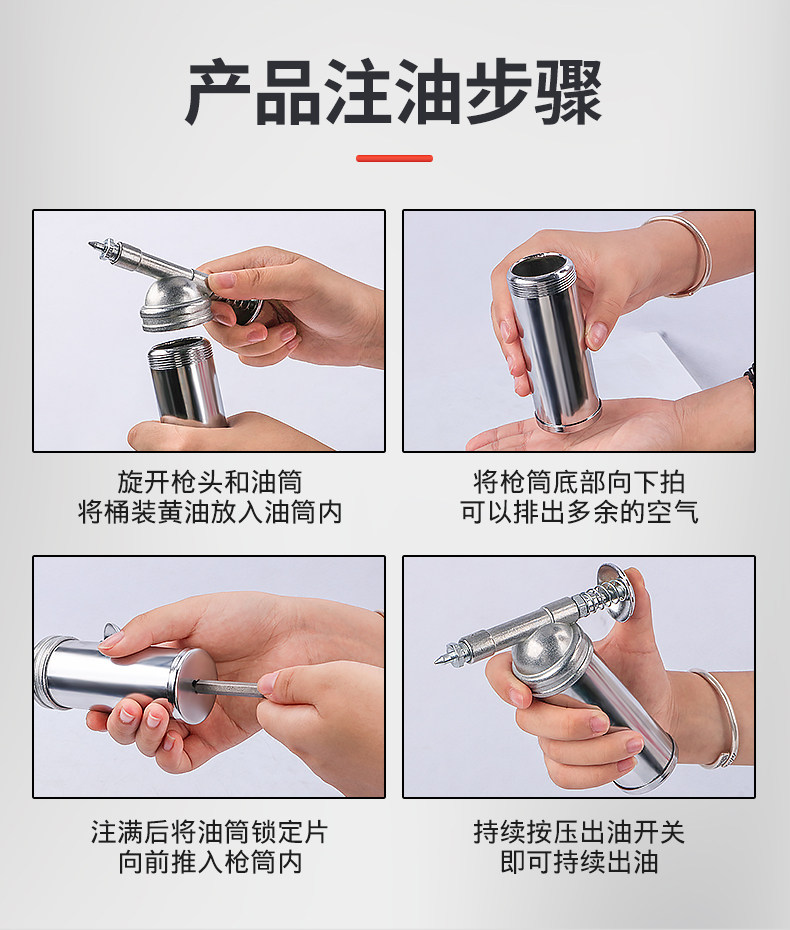 产品注油步骤

旋开枪头和油筒
将桶装黄油放入油筒内

将枪筒底部向下拍
可以排出多余的空气

注满后将油筒锁定片
向前推入枪筒内

持续按压出油开关
即可持续出油