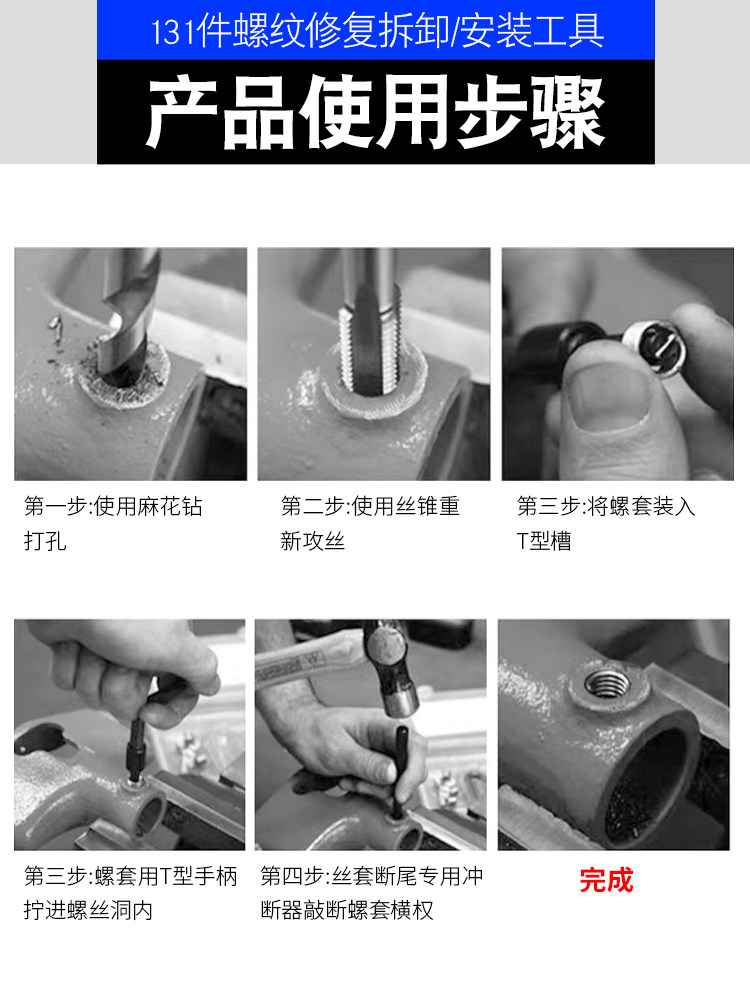 131件螺纹修复拆卸/安装工具

产品使用步骤

第一步:使用麻花钻打孔

第二步:使用丝锥重新攻丝

第三步:将螺套装入T型槽

第三步:螺套用T型手柄拧进螺丝洞内

第四步:丝套断尾专用冲断器敲断螺套横杈

完成