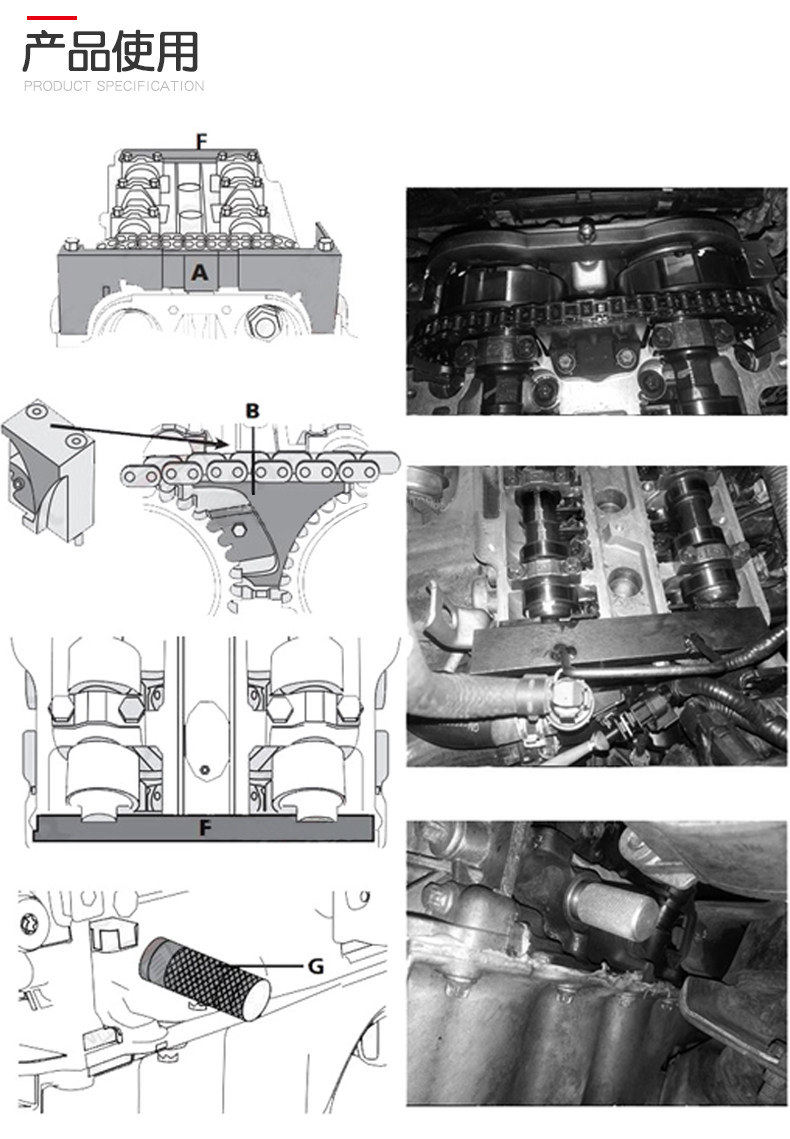 产品使用
PRODUCT SPECIFICATION

F

A

B

F

G