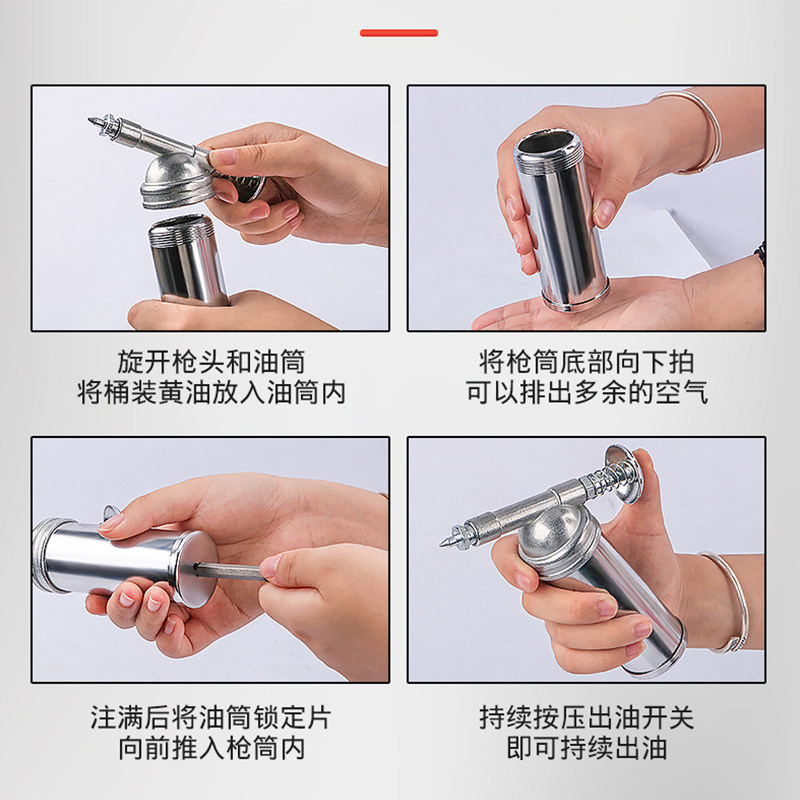 旋开枪头和油筒
将桶装黄油放入油筒内

将枪筒底部向下拍
可以排出多余的空气

注满后将油筒锁定片
向前推入枪筒内

持续按压出油开关
即可持续出油