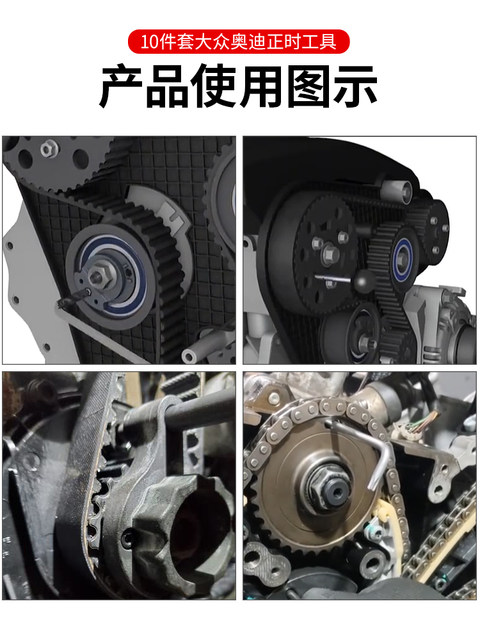 10件套大众奥迪正时工具

产品使用图示