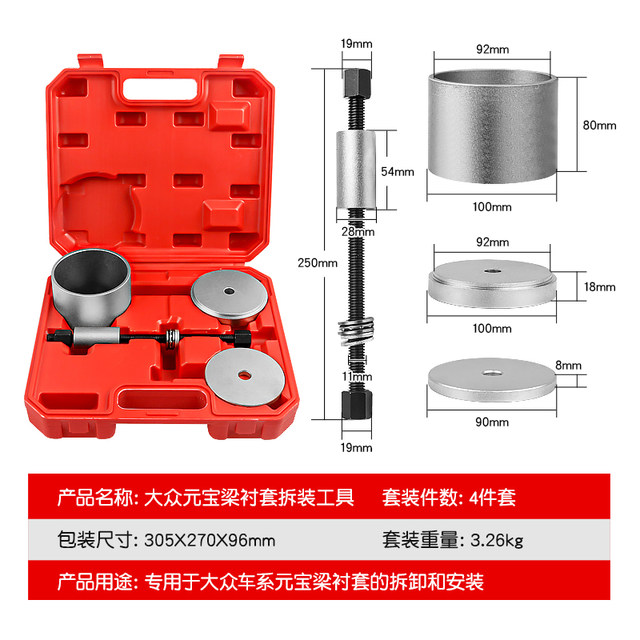 19mm

54mm

28mm

250mm

11mm

19mm

92mm

80mm

100mm

92mm

18mm

100mm

8mm

90mm

产品名称: 大众元宝梁衬套拆装工具　套装件数: 4件套

包装尺寸: 305X270X96mm　套装重量: 3.26kg

产品用途: 专用于大众车系元宝梁衬套的拆卸和安装