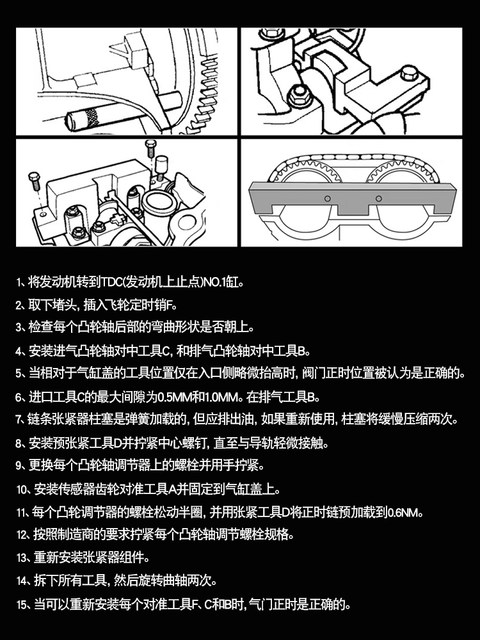 1、将发动机转到TDC(发动机上止点)NO.1缸。

2、取下堵头，插入飞轮定时销F。

3、检查每个凸轮轴后部的弯曲形状是否朝上。

4、安装进气凸轮轴对中工具C，和排气凸轮轴对中工具B。

5、当相对于气缸盖的工具位置仅在入口侧略微抬高时，阀门正时位置被认为是正确的。

6、进口工具C的最大间隙为0.5MM和1.0MM。在排气工具B。

7、链条张紧器柱塞是弹簧加载的，但应排出油，如果重新使用，柱塞将缓慢压缩两次。

8、安装预张紧工具D并拧紧中心螺钉，直至与导轨轻微接触。

9、更换每个凸轮轴调节器上的螺栓并用手拧紧。

10、安装传感器齿轮对准工具A并固定到气缸盖上。

11、每个凸轮调节器的螺栓松动半圈，并用张紧工具D将正时链预加载到0.6NM。

12、按照制造商的要求拧紧每个凸轮轴调节螺栓规格。

13、重新安装张紧器组件。

14、拆下所有工具，然后旋转曲轴两次。

15、当可以重新安装每个对准工具F、C和B时，气门正时是正确的。