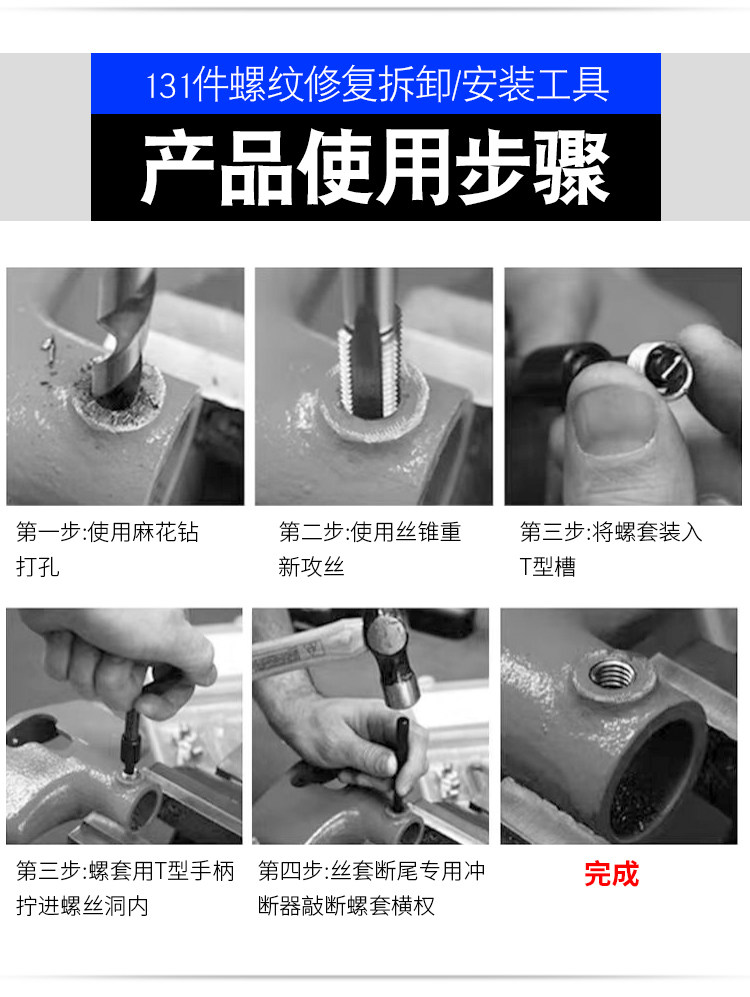 131件螺纹修复拆卸/安装工具

产品使用步骤

第一步:使用麻花钻打孔

第二步:使用丝锥重新攻丝

第三步:将螺套装入T型槽

第三步:螺套用T型手柄拧进螺丝洞内

第四步:丝套断尾专用冲断器敲断螺套横杈

完成