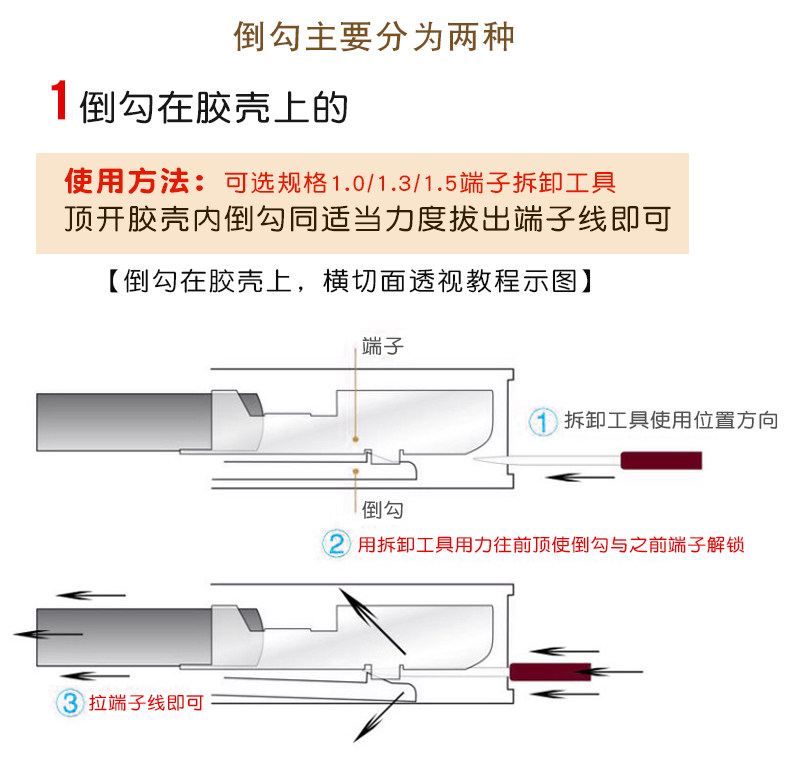 倒勾主要分为两种

1 倒勾在胶壳上的

使用方法：可选规格1.0/1.3/1.5端子拆卸工具
顶开胶壳内倒勾同适当力度拔出端子线即可

【倒勾在胶壳上，横切面透视教程示图】

端子

① 拆卸工具使用位置方向

倒勾

② 用拆卸工具用力往前顶使倒勾与之前端子解锁

③ 拉端子线即可