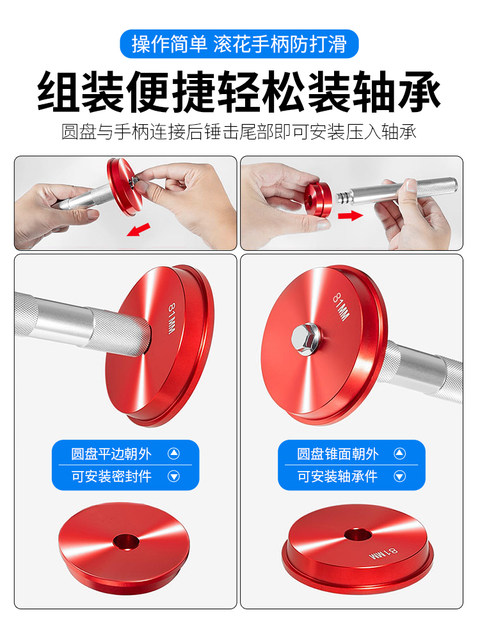 操作简单 滚花手柄防打滑

组装便捷轻松装轴承

圆盘与手柄连接后锤击尾部即可安装压入轴承

81MM

81MM

圆盘平边朝外

可安装密封件

圆盘锥面朝外

可安装轴承件

81MM