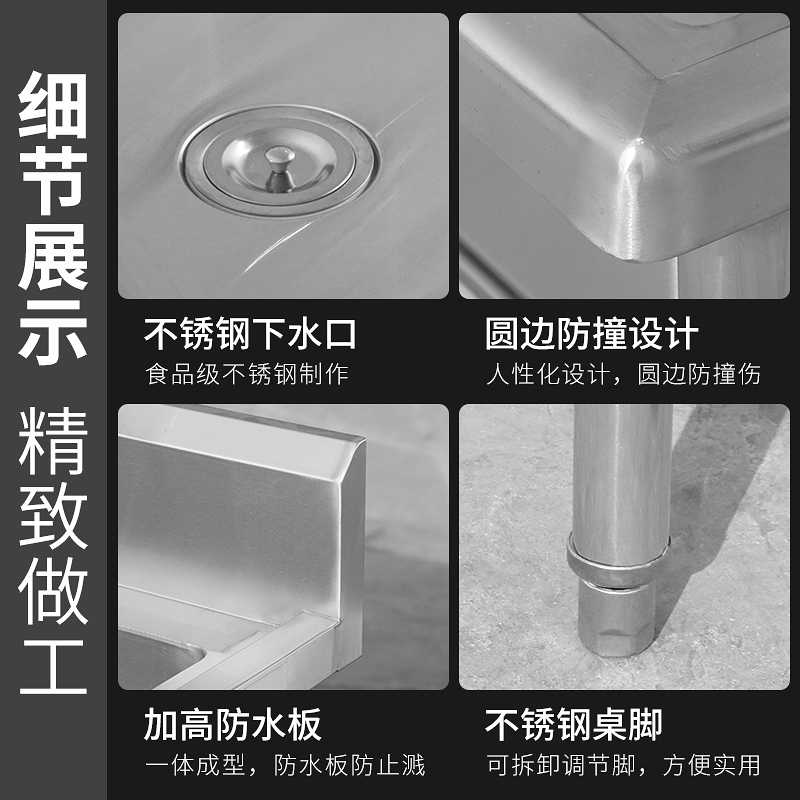 细节展示

精致做工

不锈钢下水口
食品级不锈钢制作

圆边防撞设计
人性化设计，圆边防撞伤

加高防水板
一体成型，防水板防止溅

不锈钢桌脚
可拆卸调节脚，方便实用