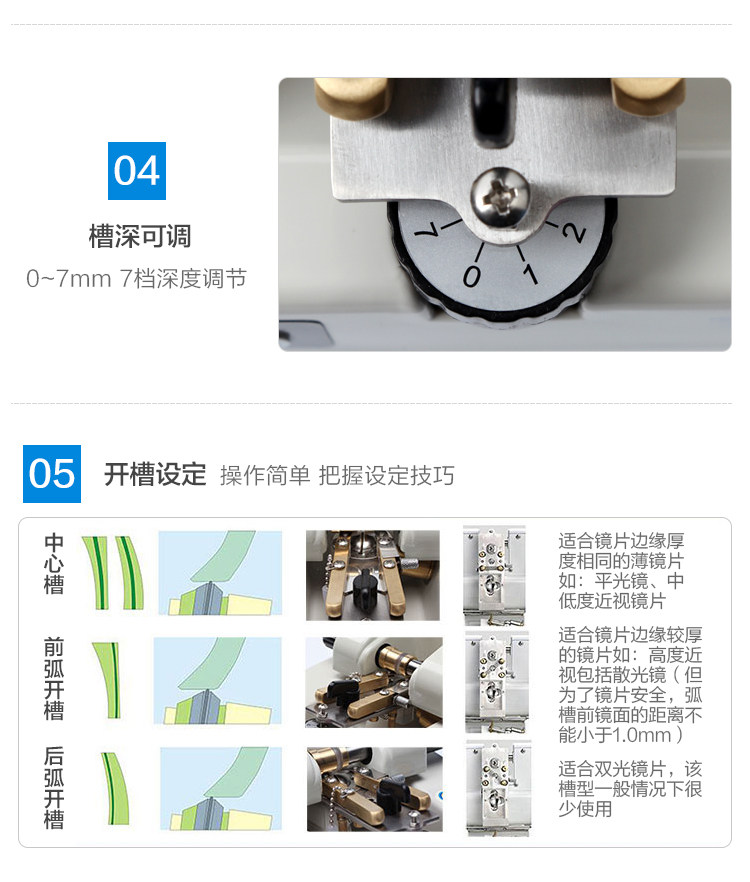 04
槽深可调
0~7mm 7档深度调节

7
0
1
2

05 开槽设定 操作简单 把握设定技巧

中心槽

适合镜片边缘厚度相同的薄镜片如：平光镜、中低度近视镜片

前弧开槽

适合镜片边缘较厚的镜片如：高度近视包括散光镜（但为了镜片安全，弧槽前镜面的距离不能小于1.0mm）

后弧开槽

适合双光镜片，该槽型一般情况下很少使用