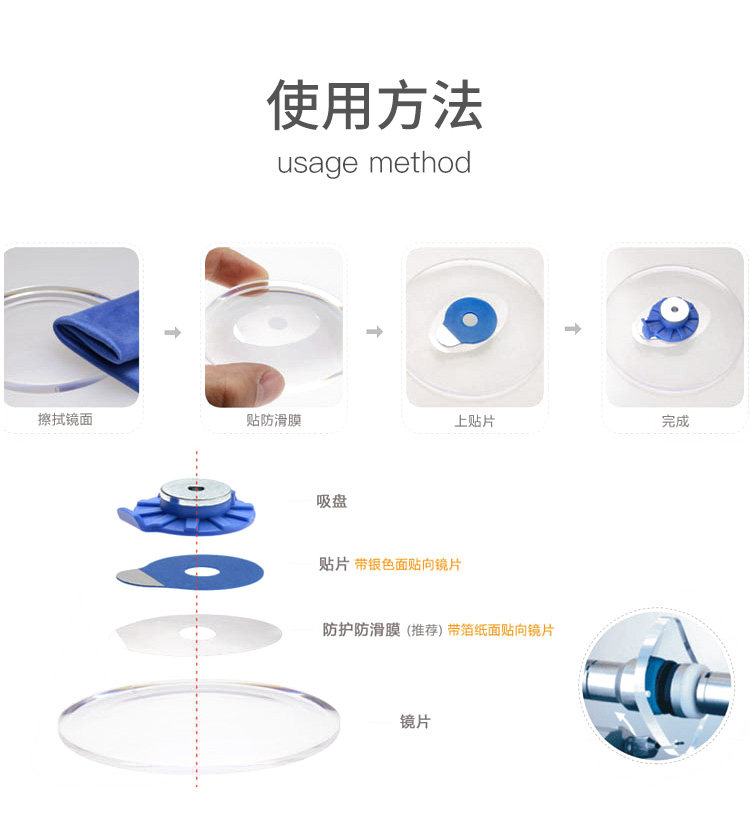 使用方法
usage method

擦拭镜面

贴防滑膜

上贴片

完成

吸盘

贴片 带银色面贴向镜片

防护防滑膜 (推荐) 带箔纸面贴向镜片

镜片