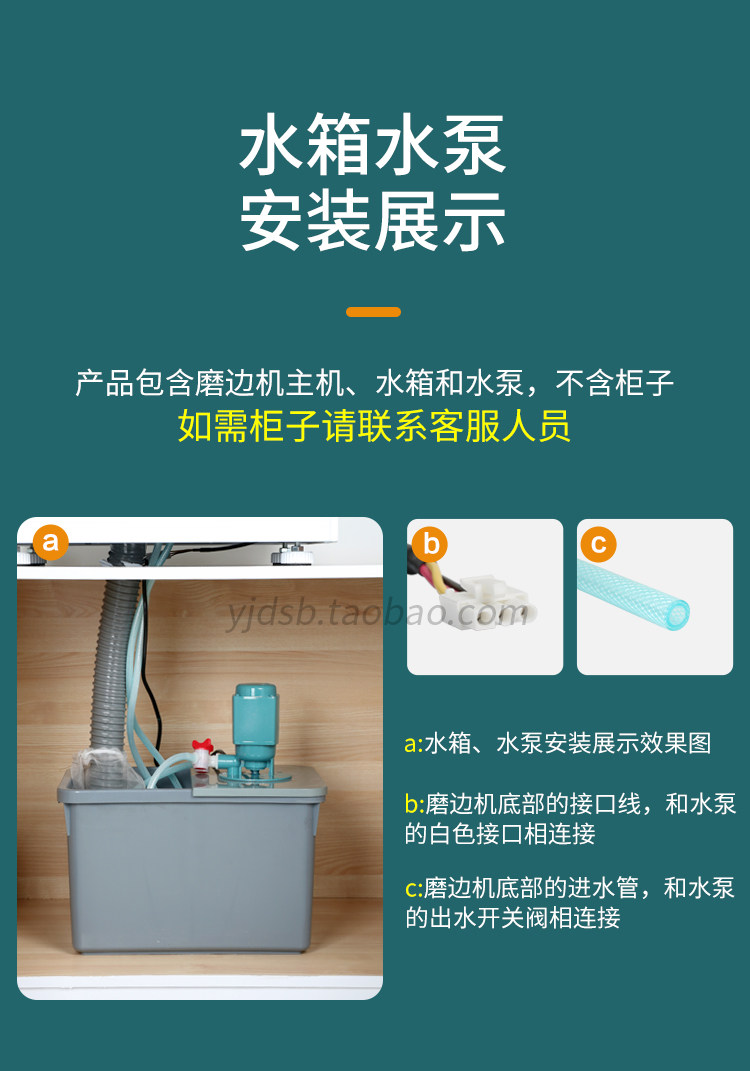 水箱水泵
安装展示

产品包含磨边机主机、水箱和水泵，不含柜子
如需柜子请联系客服人员

a

b

c

yjdsb.taobao.com

a:水箱、水泵安装展示效果图

b:磨边机底部的接口线，和水泵的白色接口相连接

c:磨边机底部的进水管，和水泵的出水开关阀相连接