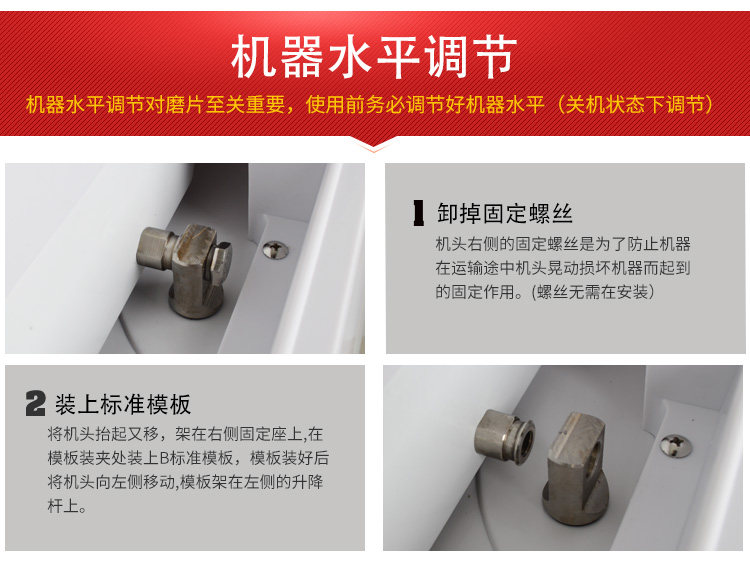 机器水平调节

机器水平调节对磨片至关重要，使用前务必调节好机器水平（关机状态下调节）

1 卸掉固定螺丝

机头右侧的固定螺丝是为了防止机器在运输途中机头晃动损坏机器而起到的固定作用。(螺丝无需在安装)

2 装上标准模板

将机头抬起又移，架在右侧固定座上,在模板装夹处装上B标准模板，模板装好后将机头向左侧移动,模板架在左侧的升降杆上。