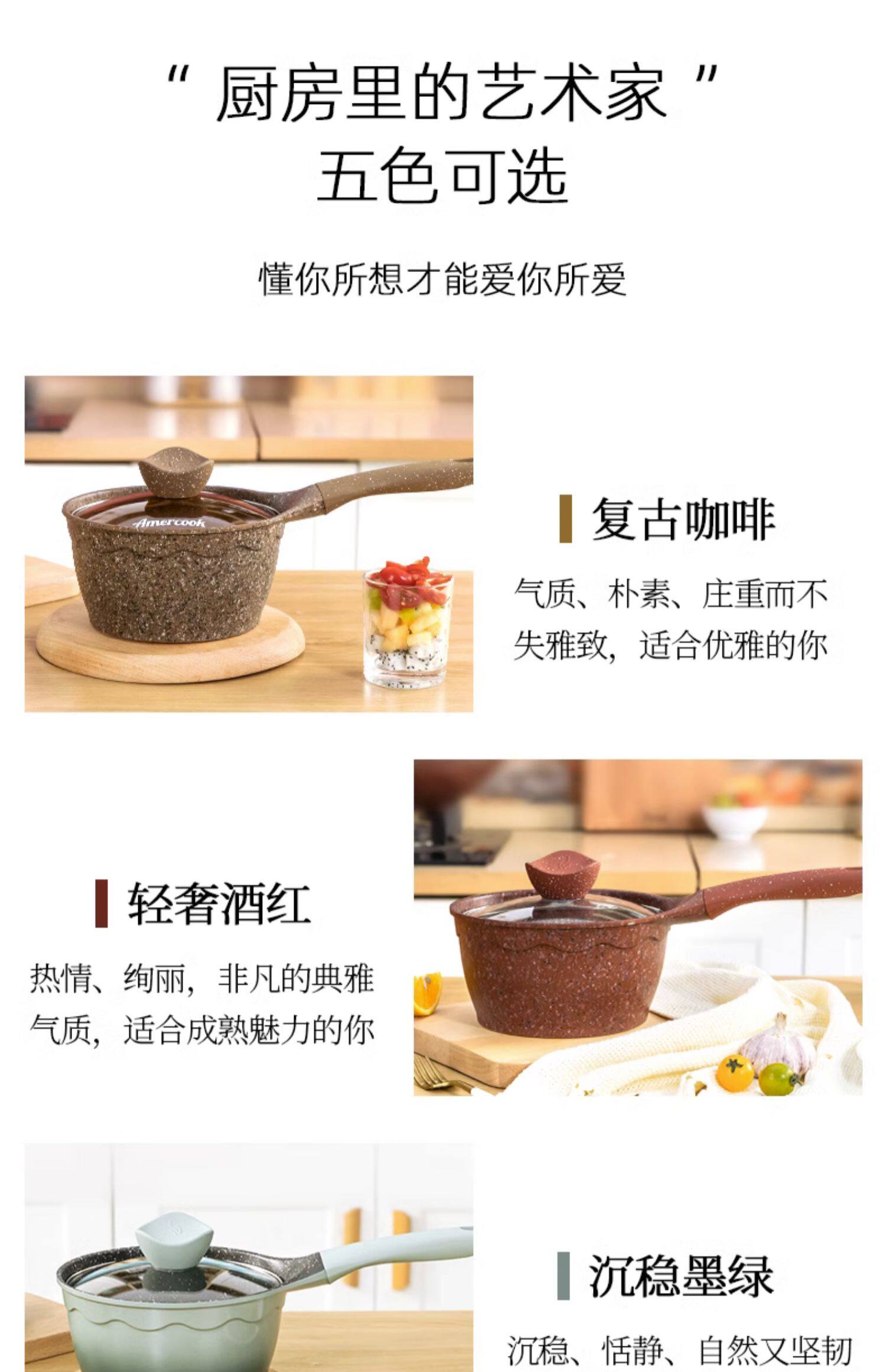 “ 厨房里的艺术家 ”
五色可选

懂你所想才能爱你所爱

Amercook

复古咖啡

气质、朴素、庄重而不失雅致，适合优雅的你

轻奢酒红

热情、绚丽，非凡的典雅气质，适合成熟魅力的你

沉稳墨绿

沉稳、恬静、自然又坚韧