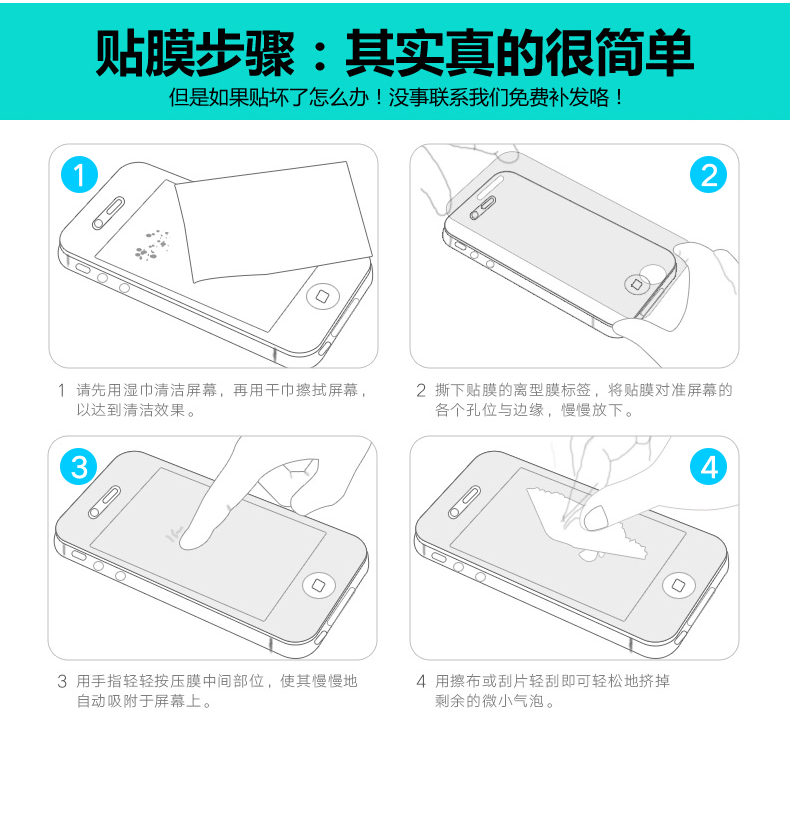 贴膜步骤：其实真的很简单
但是如果贴坏了怎么办！没事联系我们免费补发咯！

1

2

1 请先用湿巾清洁屏幕，再用干巾擦拭屏幕，以达到清洁效果。

2 撕下贴膜的离型膜标签，将贴膜对准屏幕的各个孔位与边缘，慢慢放下。

3

4

3 用手指轻轻按压膜中间部位，使其慢慢地自动吸附于屏幕上。

4 用擦布或刮片轻刮即可轻松地挤掉剩余的微小气泡。