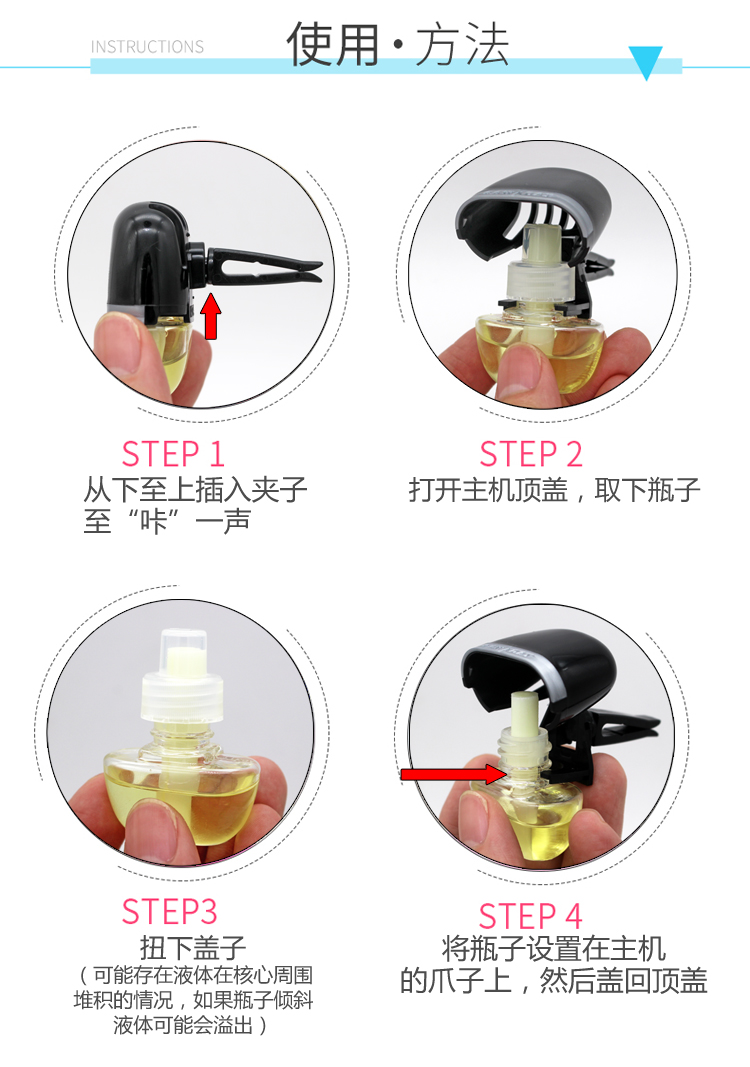 INSTRUCTIONS

使用·方法

STEP 1
从下至上插入夹子至“咔”一声

STEP 2
打开主机顶盖，取下瓶子

STEP3
扭下盖子
（可能存在液体在核心周围堆积的情况，如果瓶子倾斜液体可能会溢出）

STEP 4
将瓶子设置在主机的爪子上，然后盖回顶盖