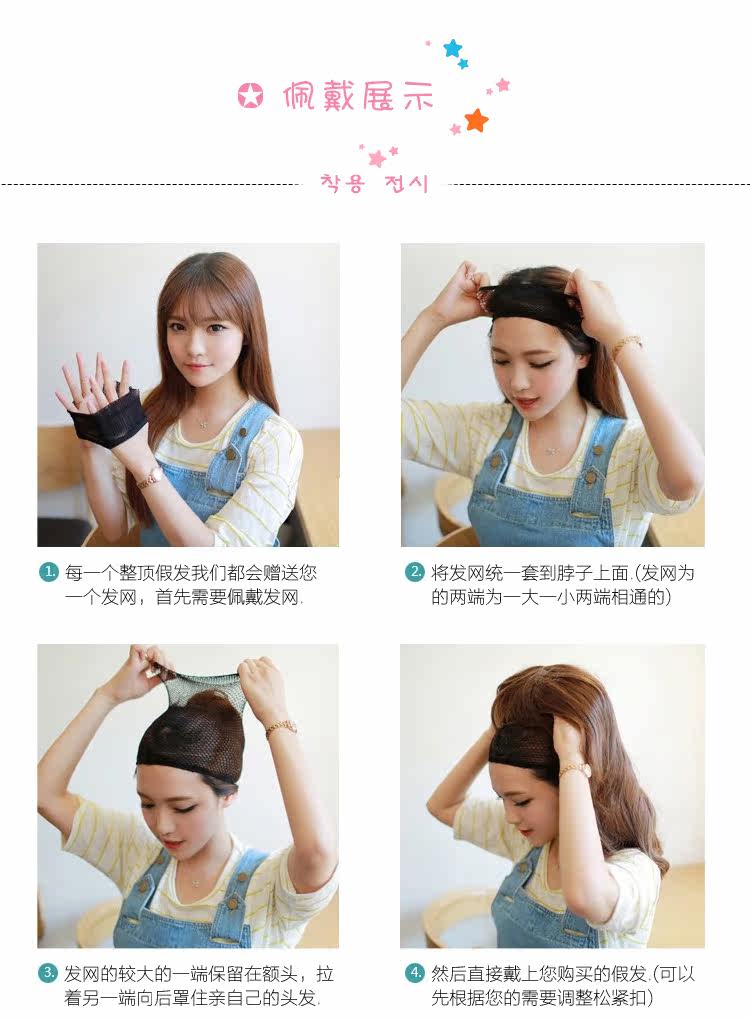 佩戴展示

착용 전시

1. 每一个整顶假发我们都会赠送您一个发网，首先需要佩戴发网.

2. 将发网统一套到脖子上面.(发网为的两端为一大一小两端相通的)

3. 发网的较大的一端保留在额头，拉着另一端向后罩住亲自己的头发.

4. 然后直接戴上您购买的假发.(可以先根据您的需要调整松紧扣)