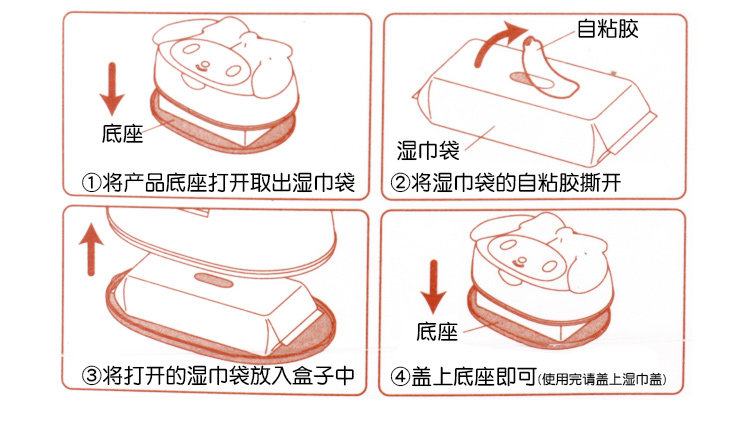 底座

①将产品底座打开取出湿巾袋

自粘胶

湿巾袋

②将湿巾袋的自粘胶撕开

③将打开的湿巾袋放入盒子中

底座

④盖上底座即可(使用完请盖上湿巾盖)