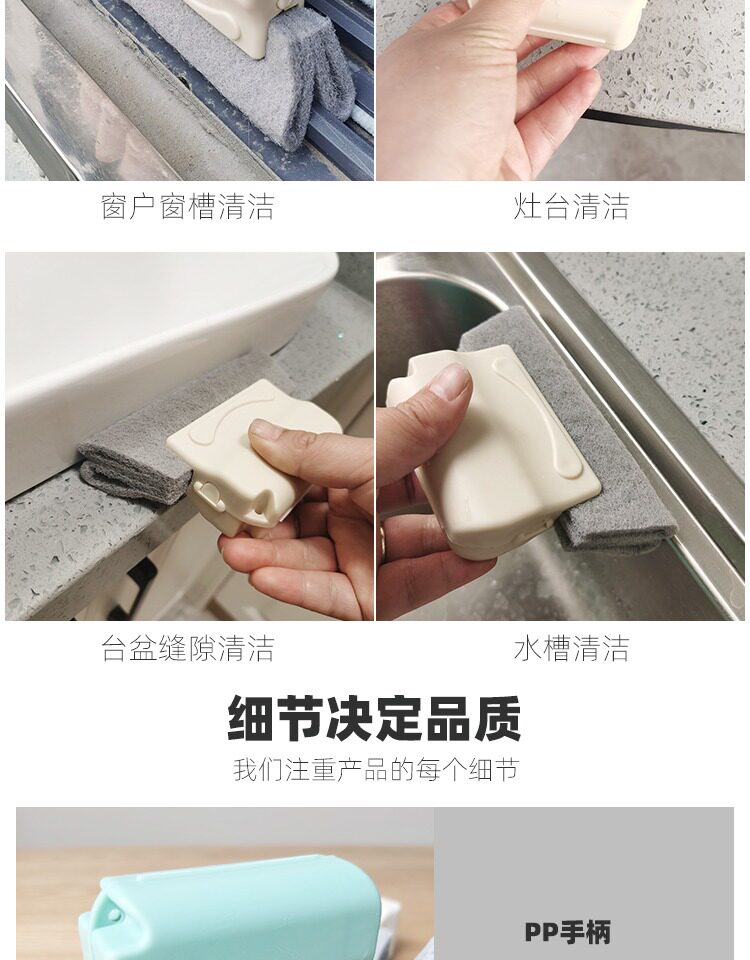 窗户窗槽清洁

灶台清洁

台盆缝隙清洁

水槽清洁

细节决定品质

我们注重产品的每个细节

PP手柄