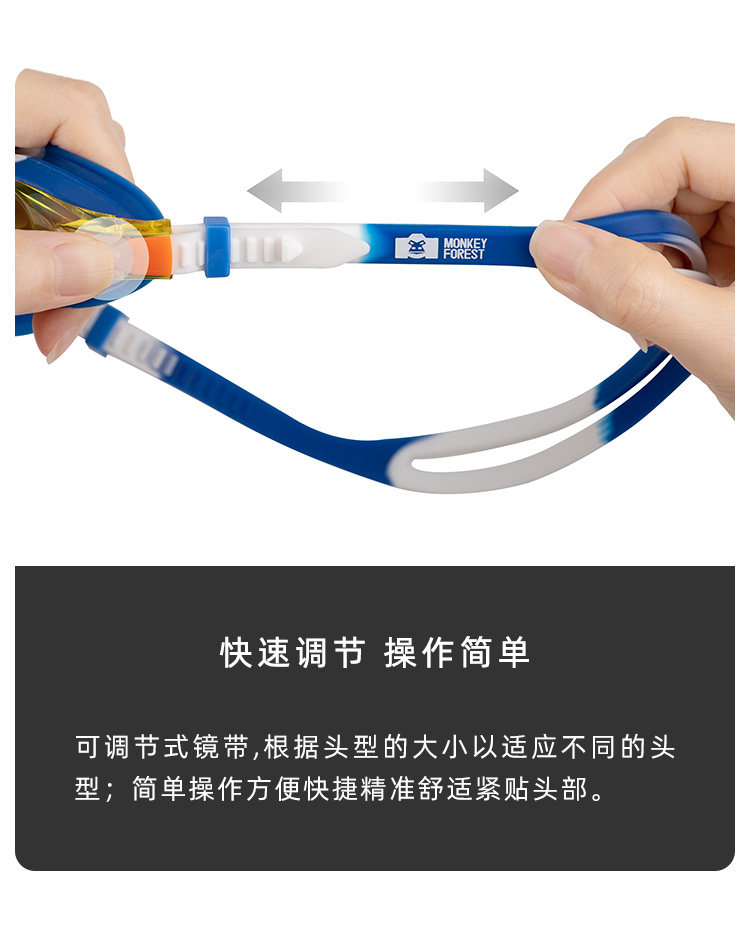 MONKEY FOREST

快速调节 操作简单

可调节式镜带,根据头型的大小以适应不同的头型；简单操作方便快捷精准舒适紧贴头部。