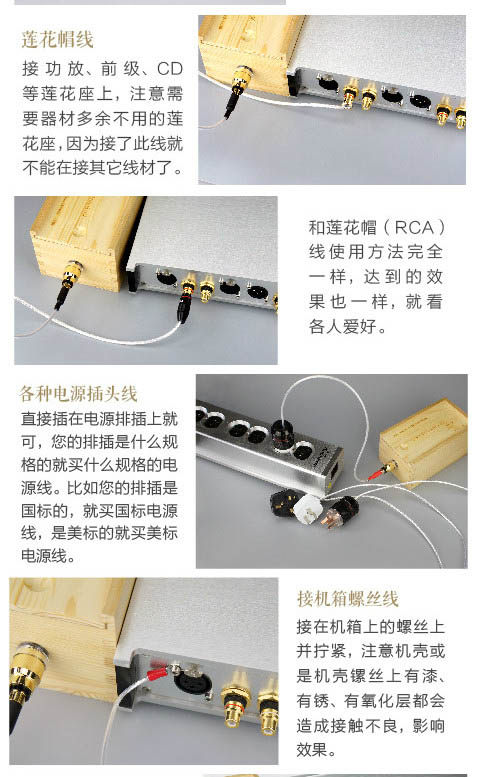 莲花帽线

接功放、前级、CD等莲花座上，注意需要器材多余不用的莲花座，因为接了此线就不能在接其它线材了。

和莲花帽（RCA）线使用方法完全一样，达到的效果也一样，就看各人爱好。

各种电源插头线

直接插在电源排插上就可，您的排插是什么规格的就买什么规格的电源线。比如您的排插是国标的，就买国标电源线，是美标的就买美标电源线。

接机箱螺丝线

接在机箱上的螺丝上并拧紧，注意机壳或是机壳镙丝上有漆、有锈、有氧化层都会造成接触不良，影响效果。