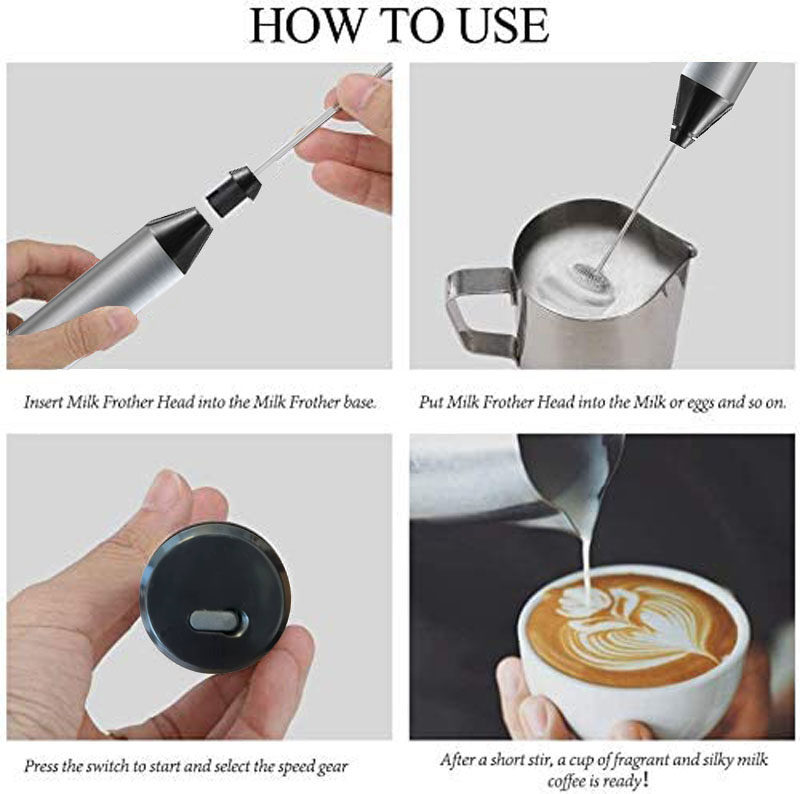 HOW TO USE

Insert Milk Frother Head into the Milk Frother base.

Put Milk Frother Head into the Milk or eggs and so on.

Press the switch to start and select the speed gear

After a short stir, a cup of fragrant and silky milk coffee is ready!