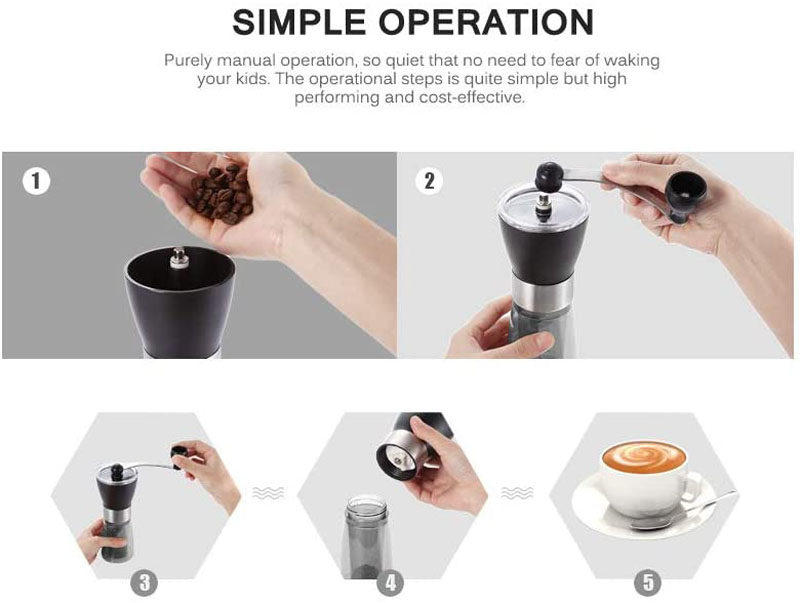 SIMPLE OPERATION

Purely manual operation, so quiet that no need to fear of waking your kids. The operational steps is quite simple but high performing and cost-effective.

1

2

3

4

5