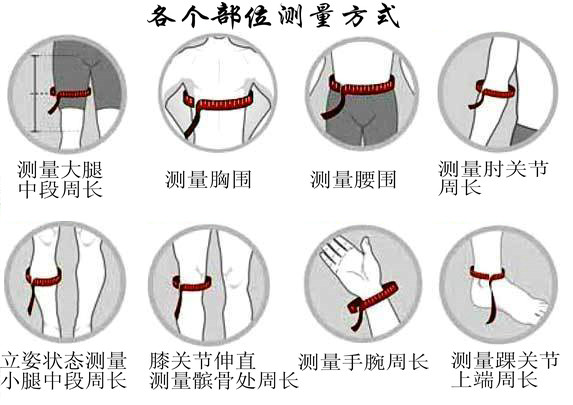 各个部位测量方式

测量大腿中段周长

测量胸围

测量腰围

测量肘关节周长

立姿状态测量小腿中段周长

膝关节伸直测量髌骨处周长

测量手腕周长

测量踝关节上端周长