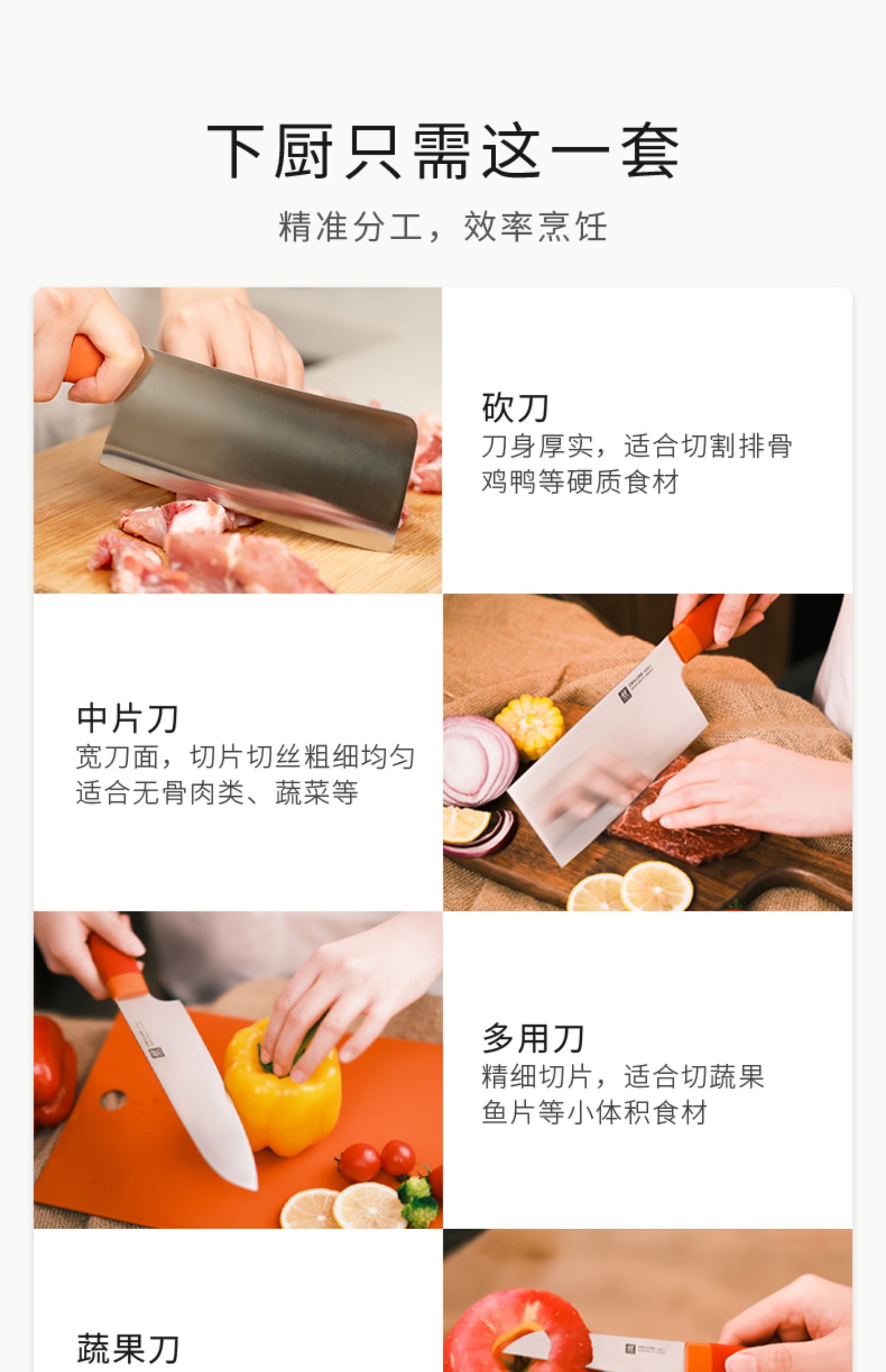 下厨只需这一套
精准分工，效率烹饪

砍刀
刀身厚实，适合切割排骨
鸡鸭等硬质食材

中片刀
宽刀面，切片切丝粗细均匀
适合无骨肉类、蔬菜等

多用刀
精细切片，适合切蔬果
鱼片等小体积食材

蔬果刀